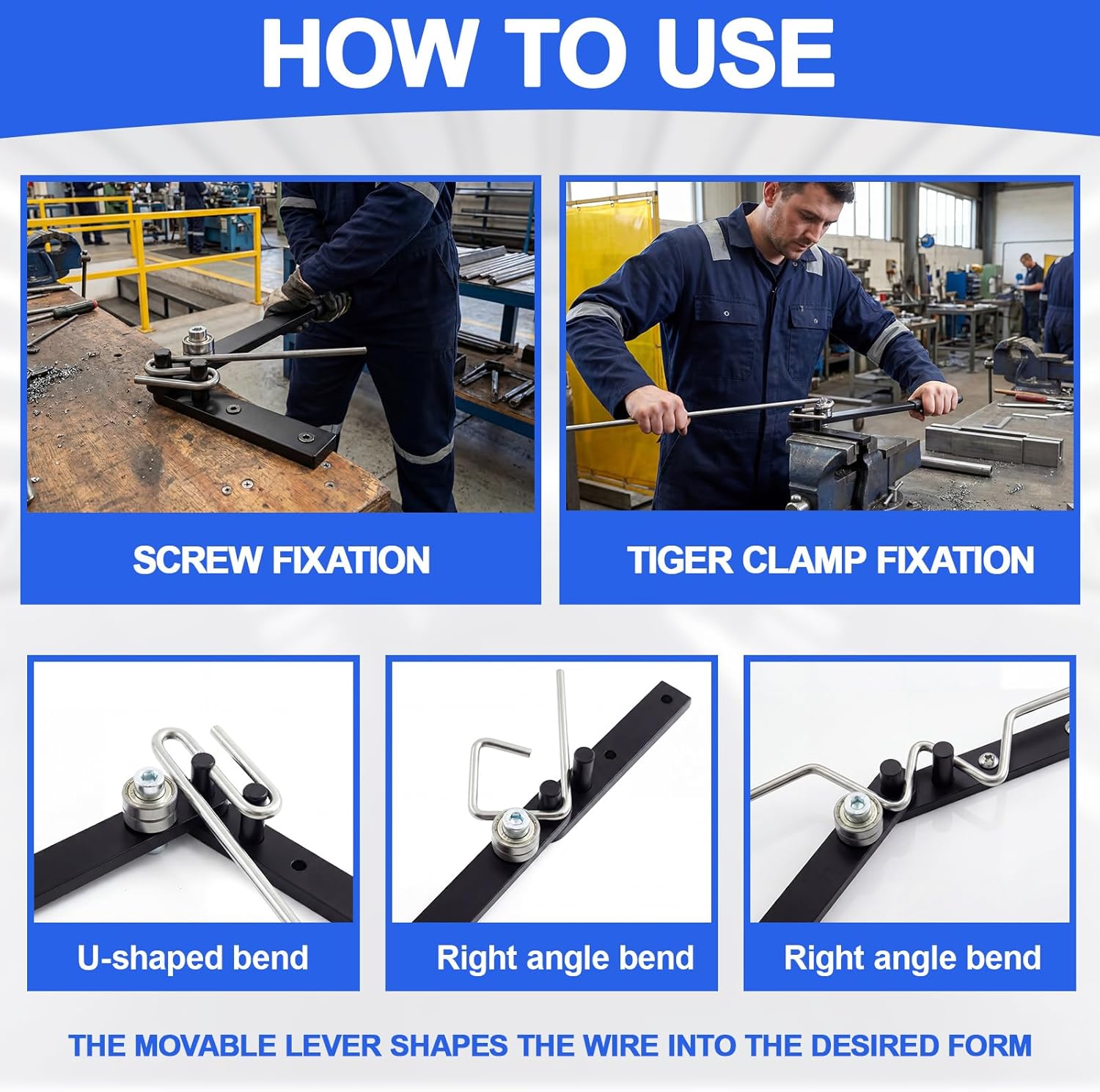 HOW TO USE

SCREW FIXATION

TIGER CLAMP FIXATION

U-shaped bend

Right angle bend

Right angle bend

THE MOVABLE LEVER SHAPES THE WIRE INTO THE DESIRED FORM