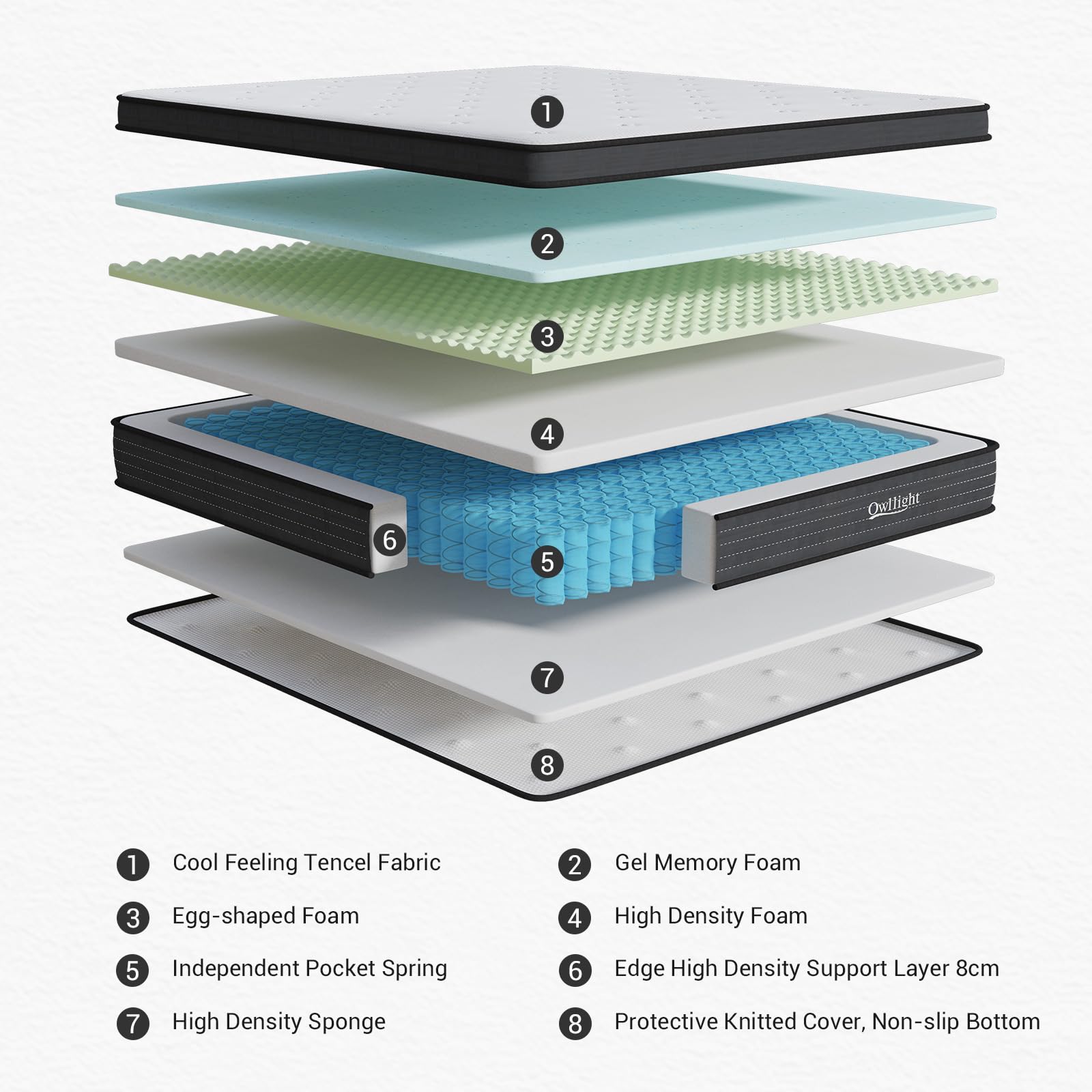 1
2
3
4
Owllight
6
5
7
8

1 Cool Feeling Tencel Fabric

2 Gel Memory Foam

3 Egg-shaped Foam

4 High Density Foam

5 Independent Pocket Spring

6 Edge High Density Support Layer 8cm

7 High Density Sponge

8 Protective Knitted Cover, Non-slip Bottom