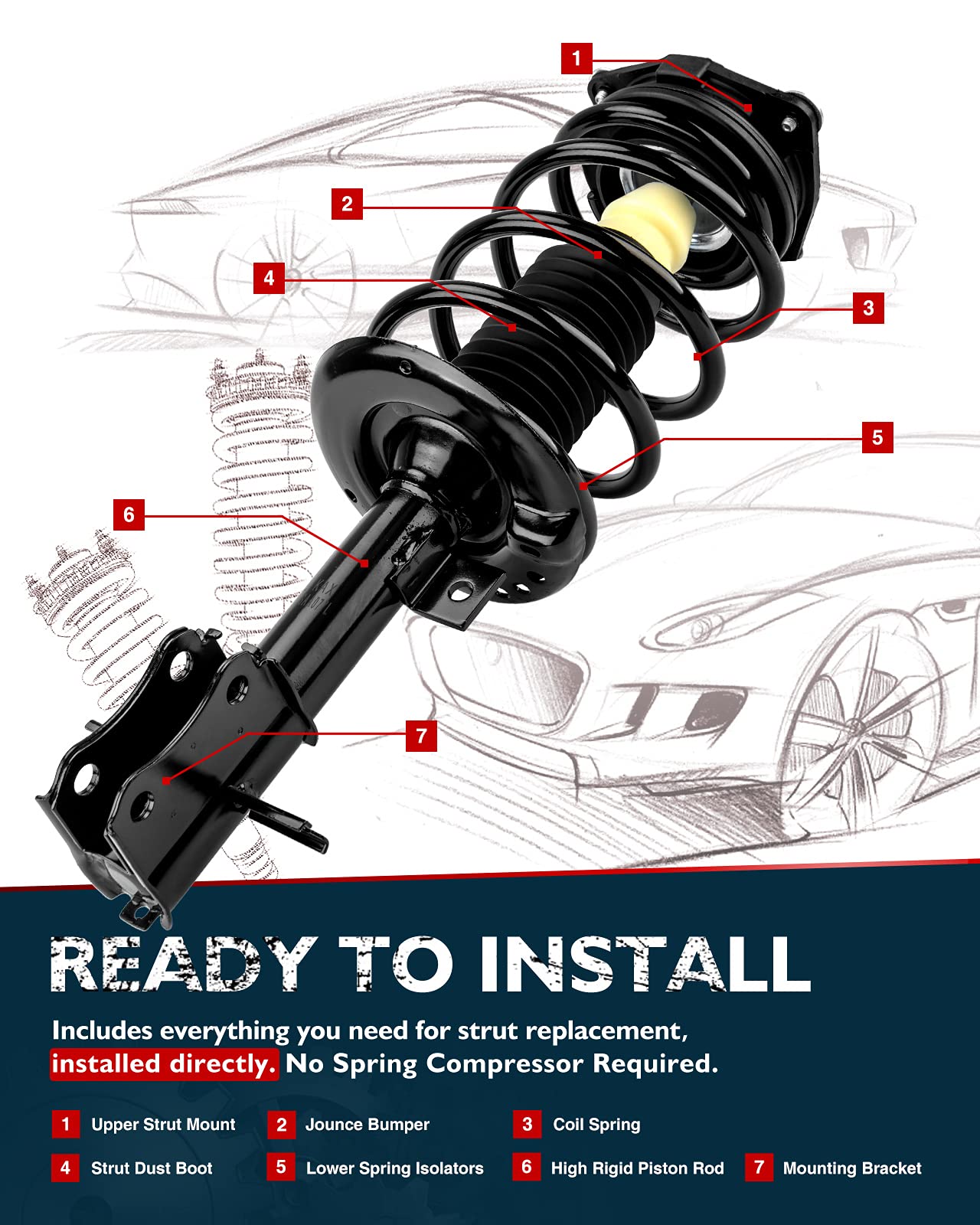 1

2

4

3

5

6

7

READY TO INSTALL

Includes everything you need for strut replacement, installed directly. No Spring Compressor Required.

1 Upper Strut Mount
2 Jounce Bumper
3 Coil Spring
4 Strut Dust Boot
5 Lower Spring Isolators
6 High Rigid Piston Rod
7 Mounting Bracket