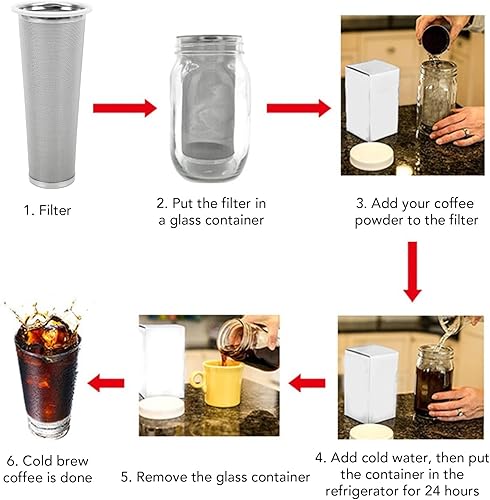 1. Filter

2. Put the filter in a glass container

3. Add your coffee powder to the filter

4. Add cold water, then put the container in the refrigerator for 24 hours

5. Remove the glass container

6. Cold brew coffee is done