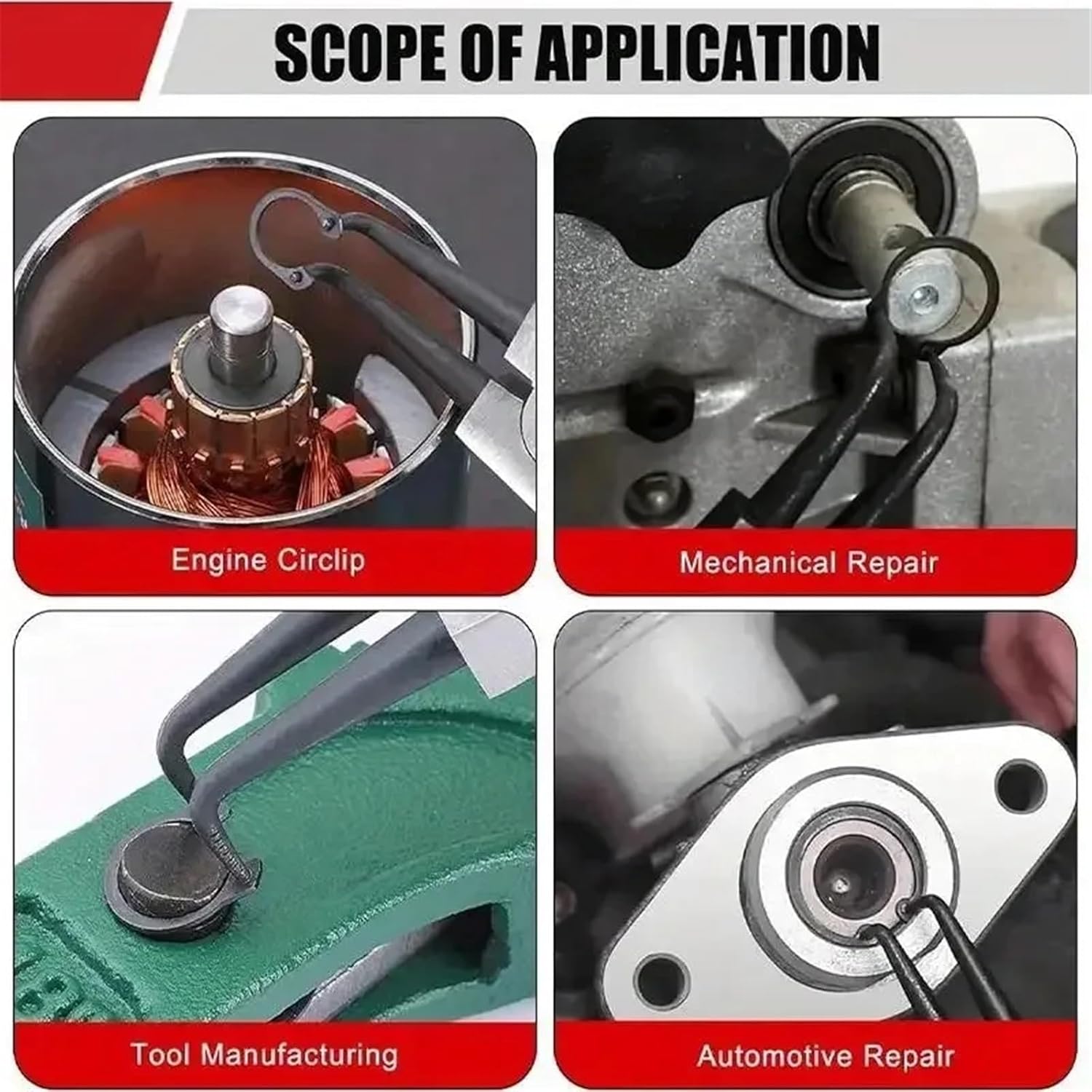 SCOPE OF APPLICATION

Engine Circlip

Mechanical Repair

Tool Manufacturing

Automotive Repair