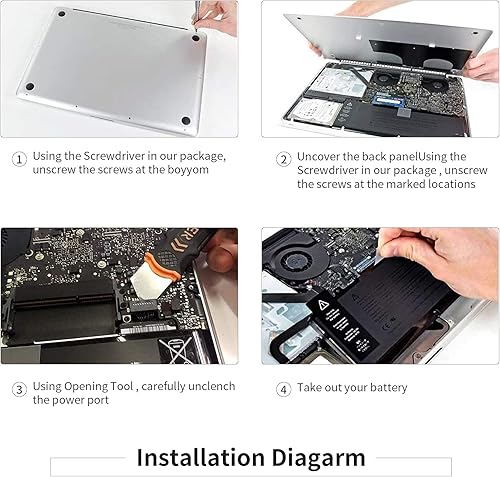 ① Using the Screwdriver in our package, unscrew the screws at the boyyom

② Uncover the back panelUsing the Screwdriver in our package , unscrew the screws at the marked locations

③ Using Opening Tool , carefully unclench the power port

④ Take out your battery

Installation Diagarm