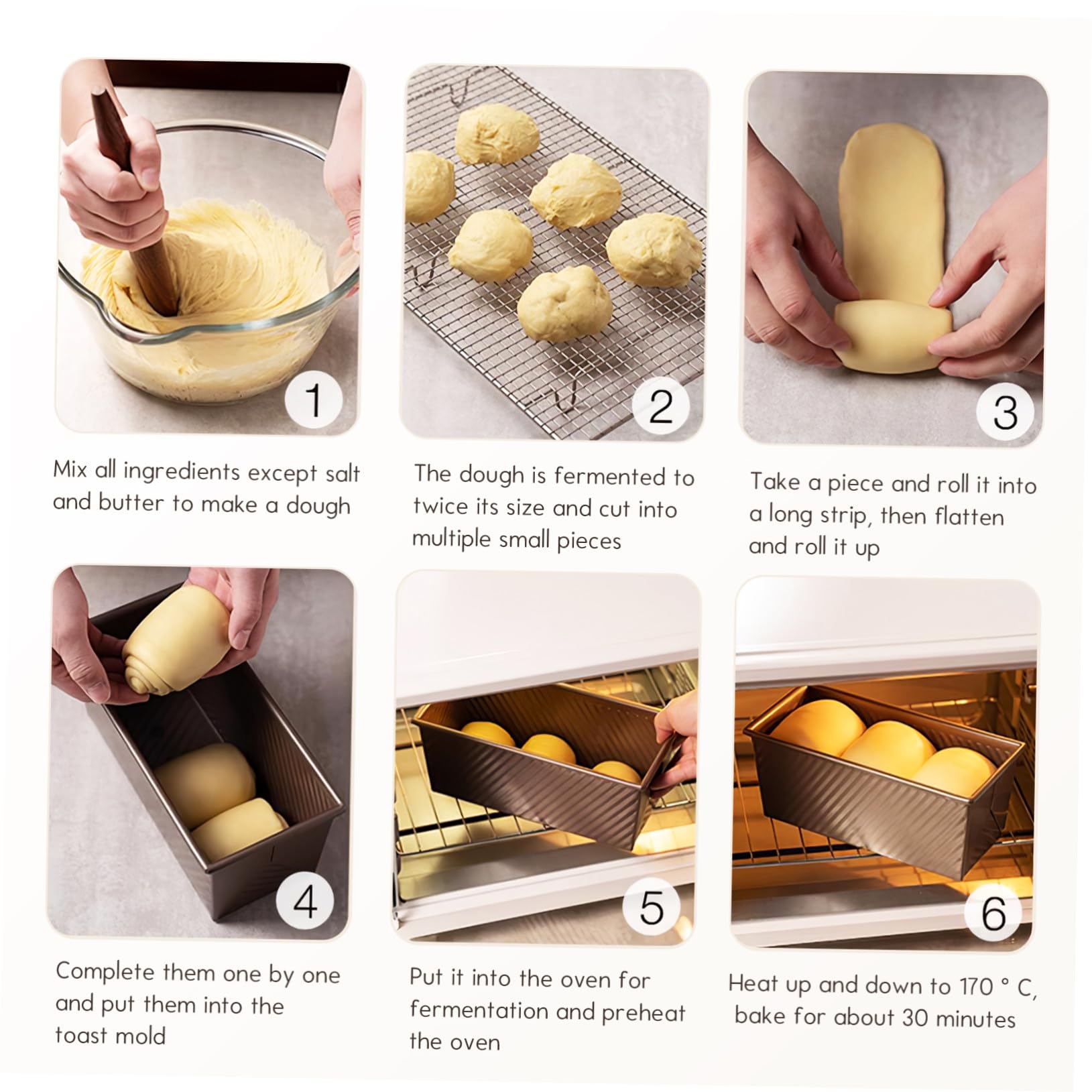 1

Mix all ingredients except salt and butter to make a dough

2

The dough is fermented to twice its size and cut into multiple small pieces

3

Take a piece and roll it into a long strip, then flatten and roll it up

4

Complete them one by one and put them into the toast mold

5

Put it into the oven for fermentation and preheat the oven

6

Heat up and down to 170 ° C, bake for about 30 minutes