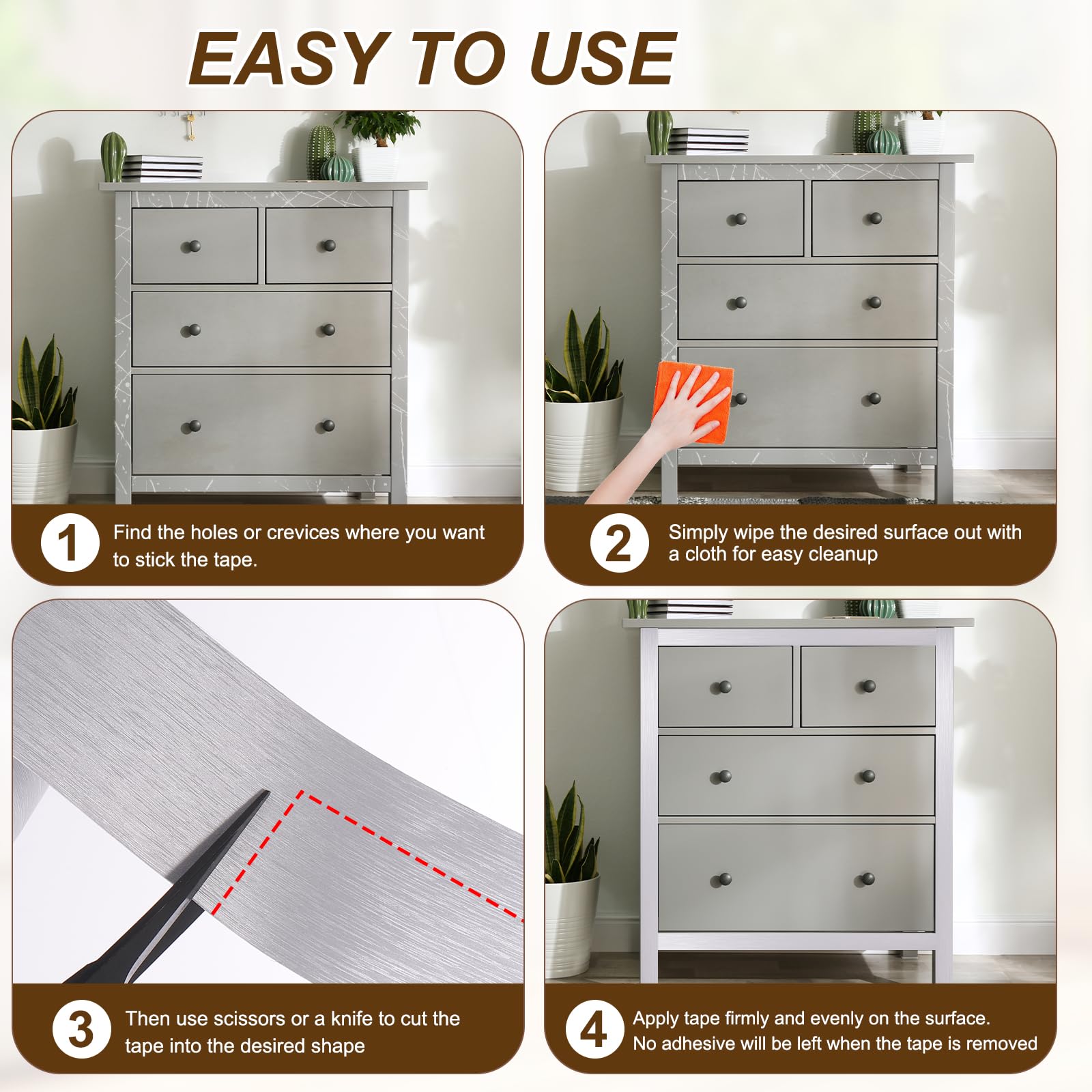 EASY TO USE

1 Find the holes or crevices where you want to stick the tape.

2 Simply wipe the desired surface out with a cloth for easy cleanup

3 Then use scissors or a knife to cut the tape into the desired shape

4 Apply tape firmly and evenly on the surface. No adhesive will be left when the tape is removed