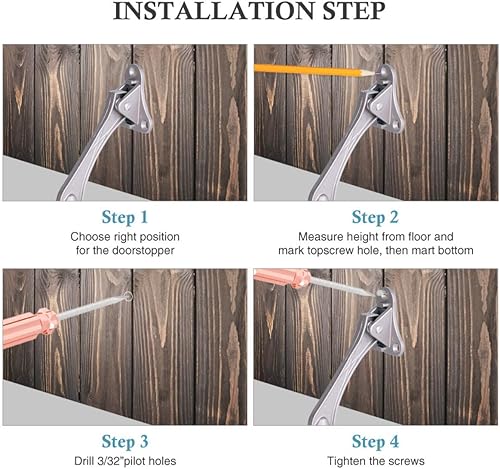 INSTALLATION STEP

Step 1
Choose right position for the doorstopper

Step 2
Measure height from floor and mark topscrew hole, then mart bottom

Step 3
Drill 3/32"pilot holes

Step 4
Tighten the screws