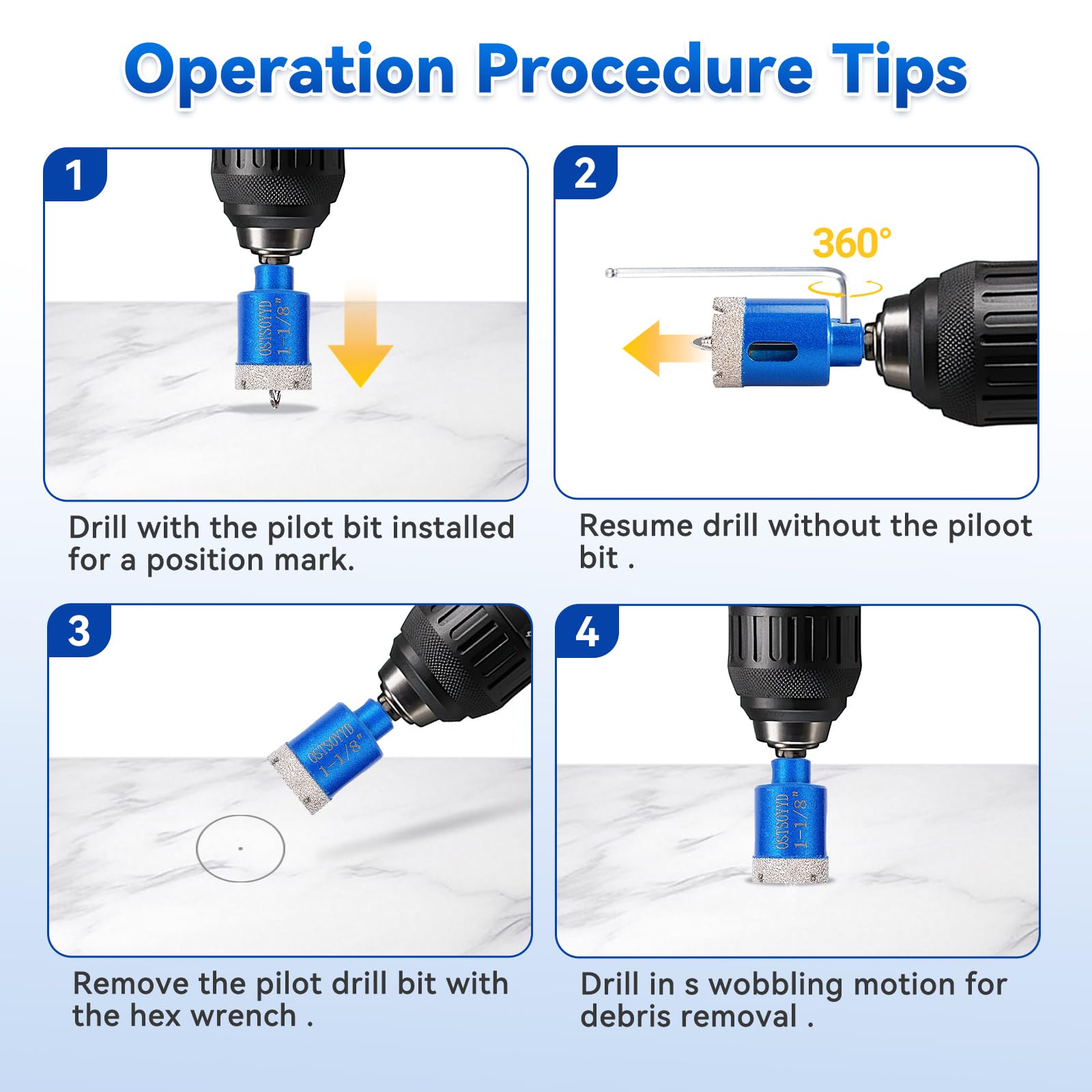 Operation Procedure Tips

1

OSTSOYYD 1-1/8"

Drill with the pilot bit installed for a position mark.

2

360°

Resume drill without the piloot bit .

3

OSTSOYYD 1-1/8"

Remove the pilot drill bit with the hex wrench .

4

OSTSOYYD 1-1/8"

Drill in s wobbling motion for debris removal .