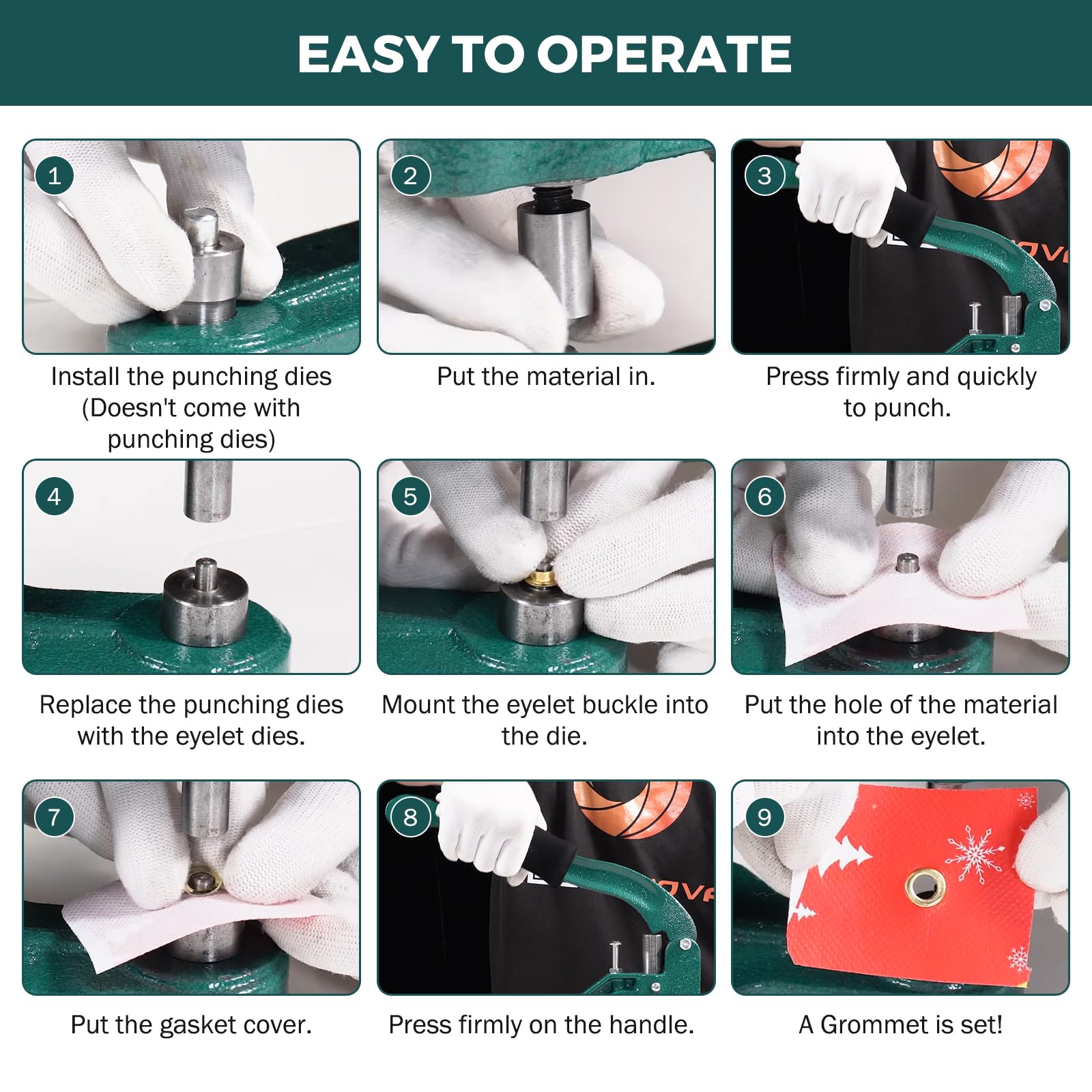 EASY TO OPERATE

1

Install the punching dies (Doesn't come with punching dies)

2

Put the material in.

3

Press firmly and quickly to punch.

4

Replace the punching dies with the eyelet dies.

5

Mount the eyelet buckle into the die.

6

Put the hole of the material into the eyelet.

7

Put the gasket cover.

8

Press firmly on the handle.

9

A Grommet is set!