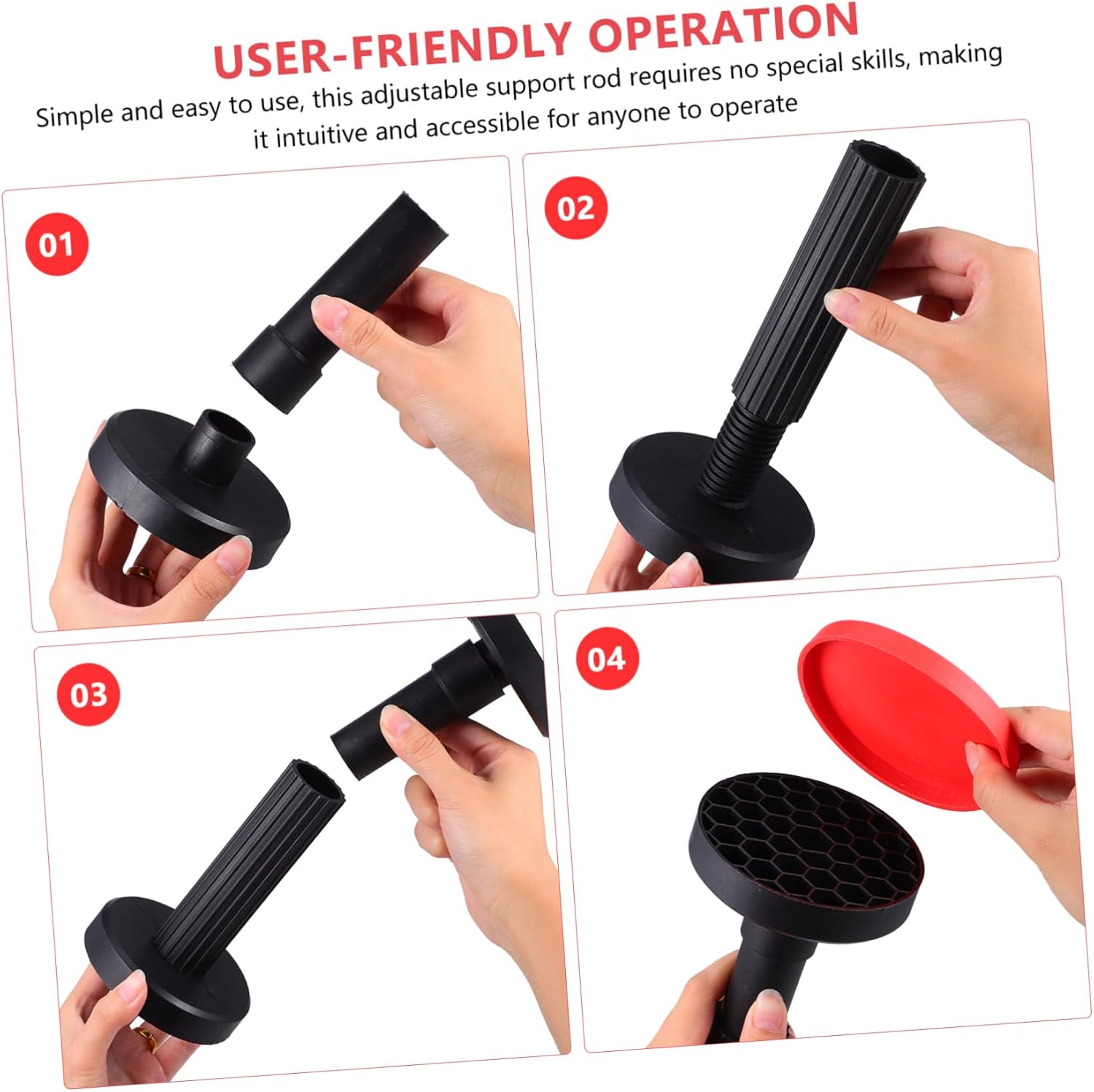 USER-FRIENDLY OPERATION

Simple and easy to use, this adjustable support rod requires no special skills, making it intuitive and accessible for anyone to operate

01

02

03

04