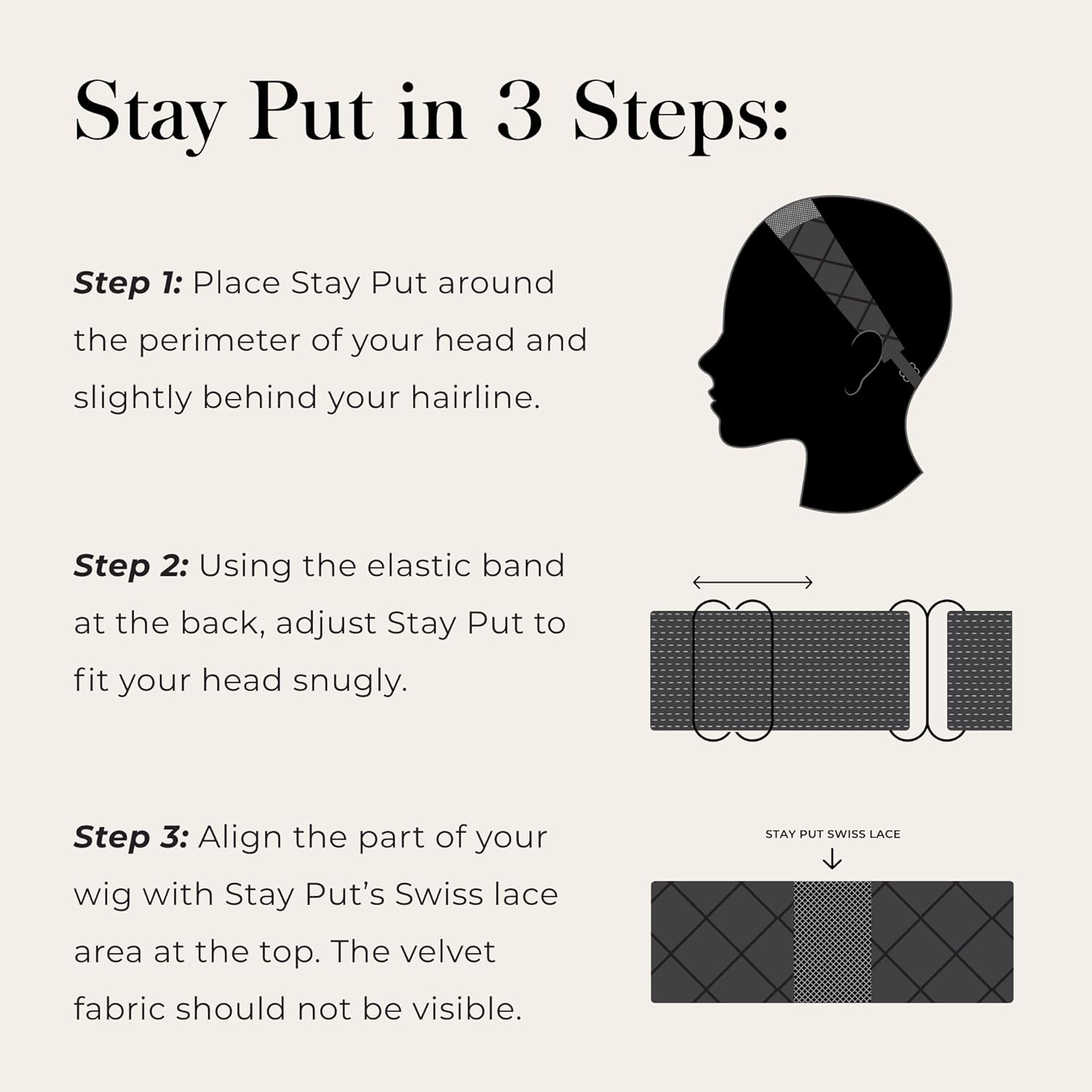 Stay Put in 3 Steps:

Step 1: Place Stay Put around the perimeter of your head and slightly behind your hairline.

Step 2: Using the elastic band at the back, adjust Stay Put to fit your head snugly.

Step 3: Align the part of your wig with Stay Put's Swiss lace area at the top. The velvet fabric should not be visible.

STAY PUT SWISS LACE