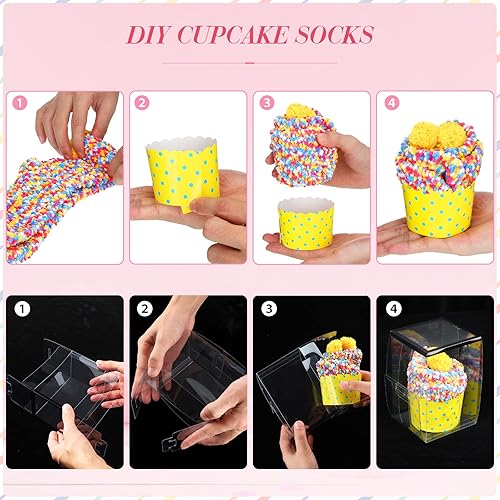 DIY CUPCAKE SOCKS

1

2

3

4

1

2

3

4