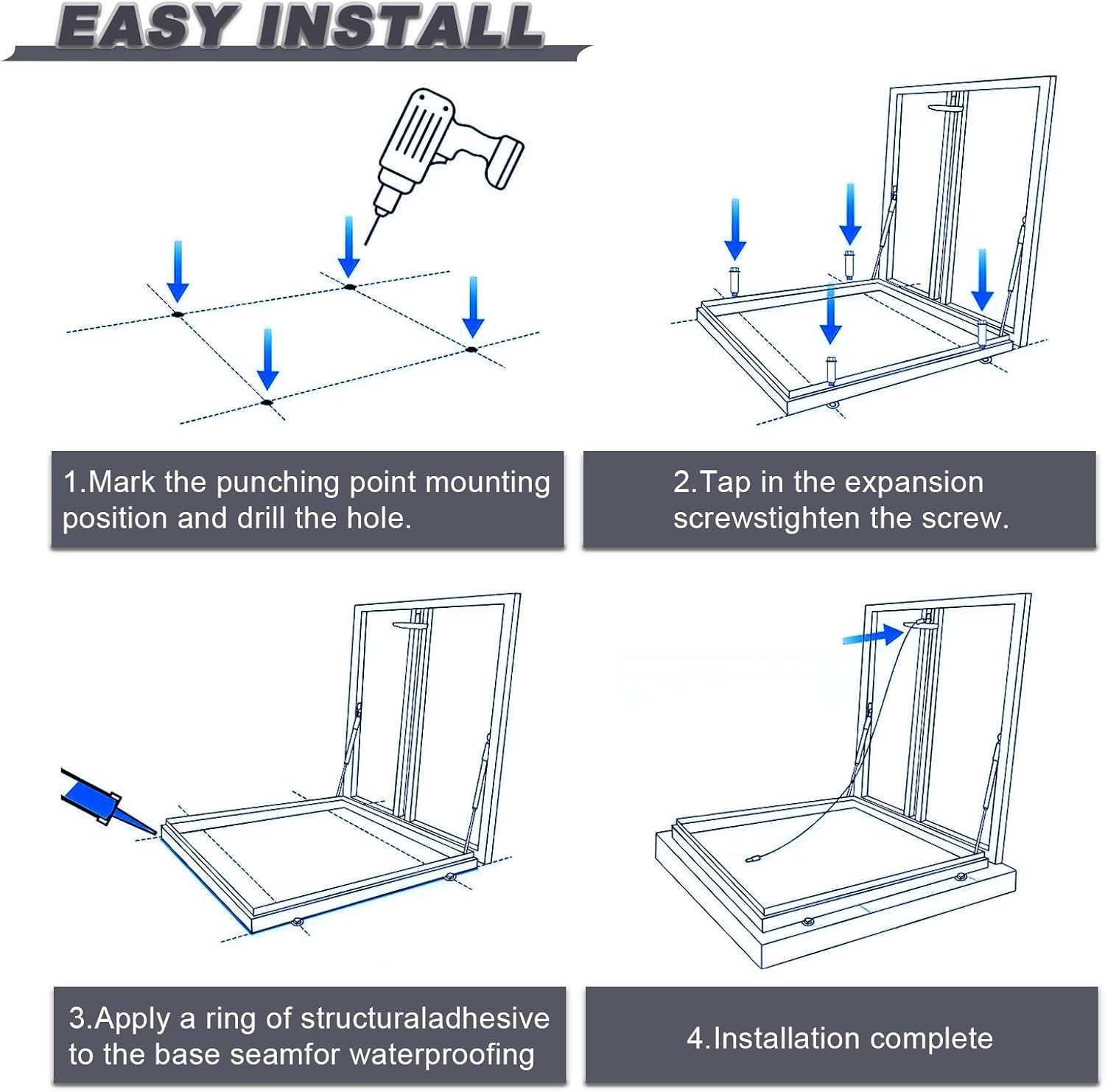 EASY INSTALL

1.Mark the punching point mounting position and drill the hole.

2.Tap in the expansion screwstighten the screw.

3.Apply a ring of structuraladhesive to the base seamfor waterproofing

4.Installation complete