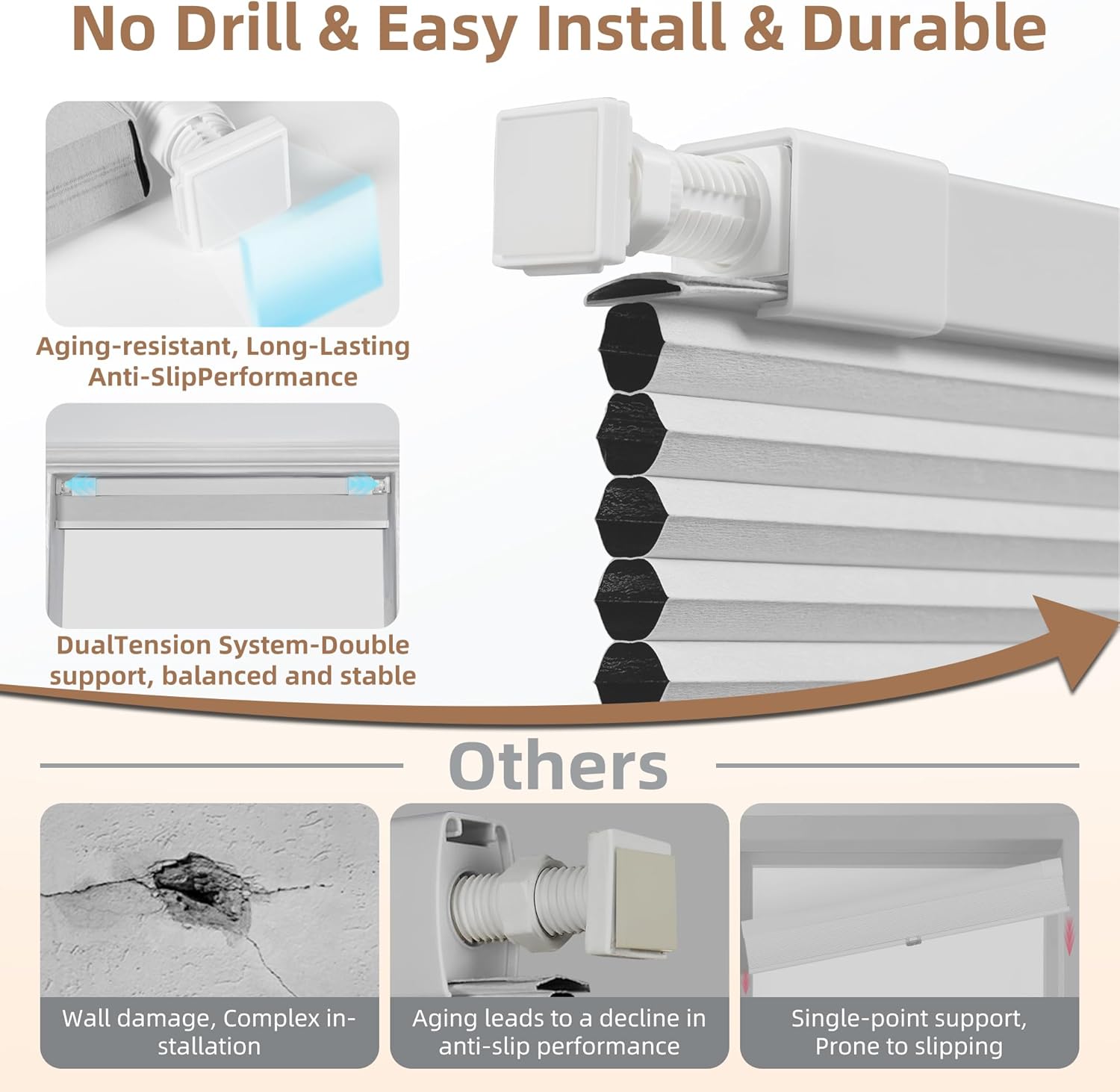 No Drill & Easy Install & Durable

Aging-resistant, Long-Lasting Anti-SlipPerformance

DualTension System-Double support, balanced and stable

Others

Wall damage, Complex installation

Aging leads to a decline in anti-slip performance

Single-point support, Prone to slipping