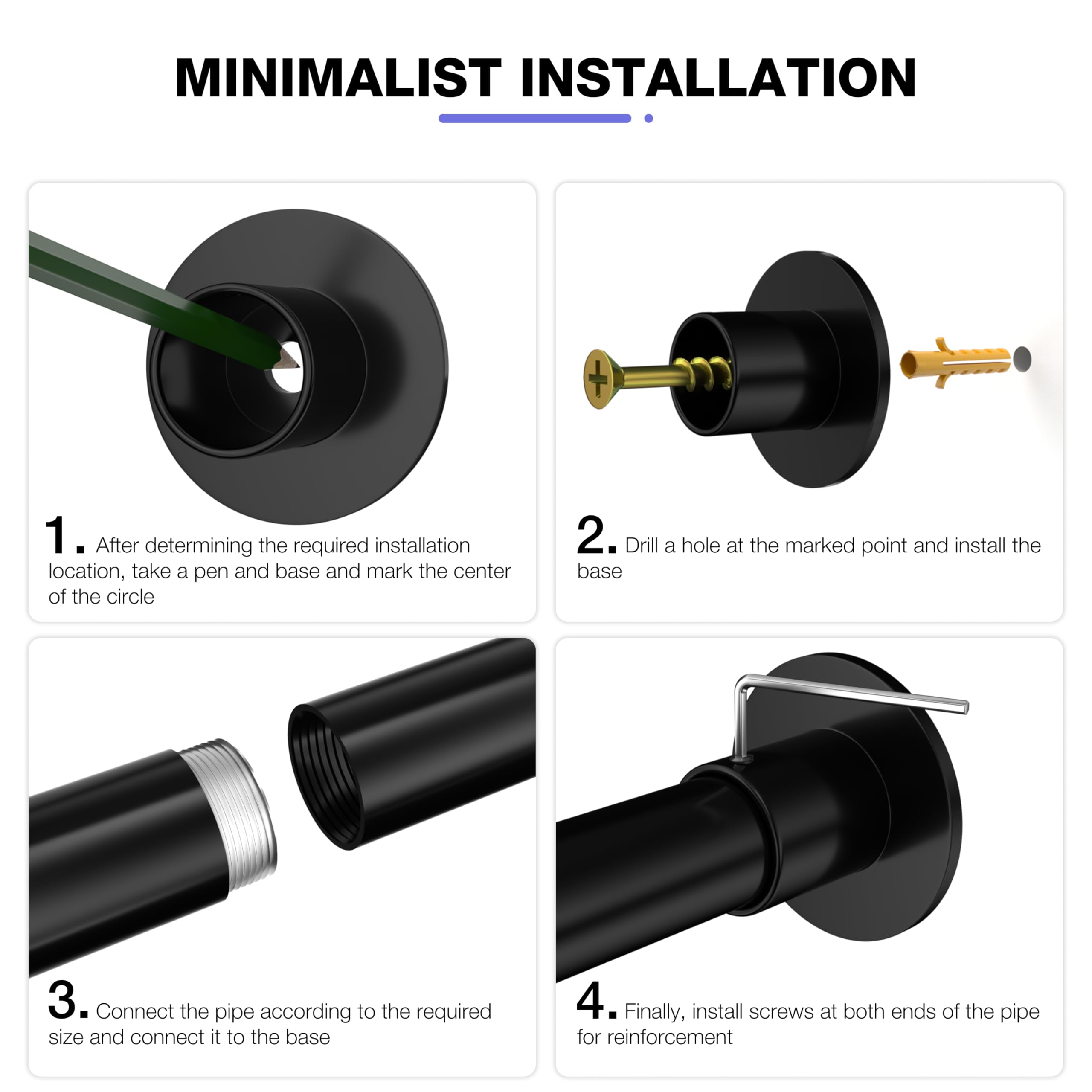 MINIMALIST INSTALLATION

1. After determining the required installation location, take a pen and base and mark the center of the circle

2. Drill a hole at the marked point and install the base

3. Connect the pipe according to the required size and connect it to the base

4. Finally, install screws at both ends of the pipe for reinforcement