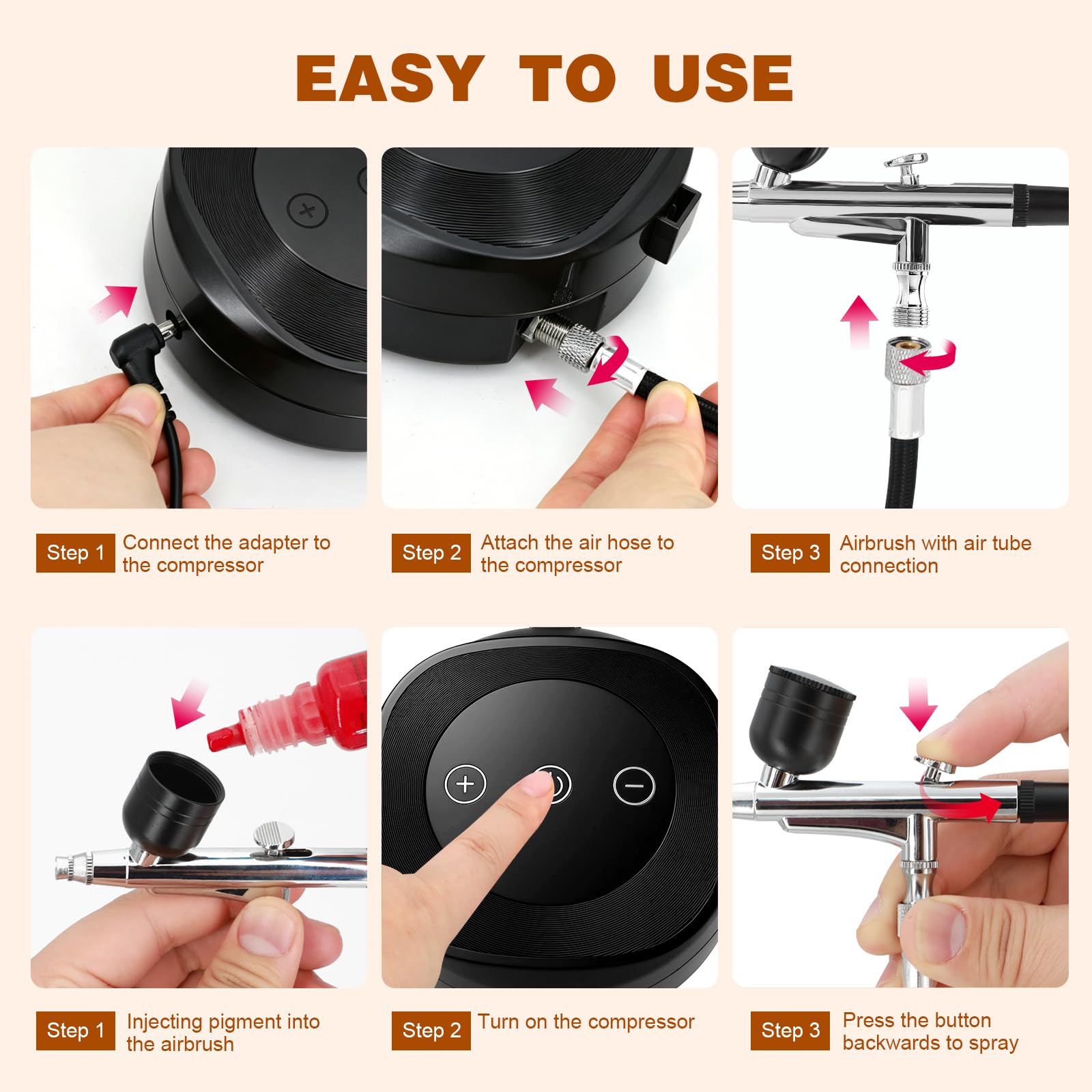 EASY TO USE

Step 1 Connect the adapter to the compressor

Step 2 Attach the air hose to the compressor

Step 3 Airbrush with air tube connection

Step 1 Injecting pigment into the airbrush

Step 2 Turn on the compressor

Step 3 Press the button backwards to spray