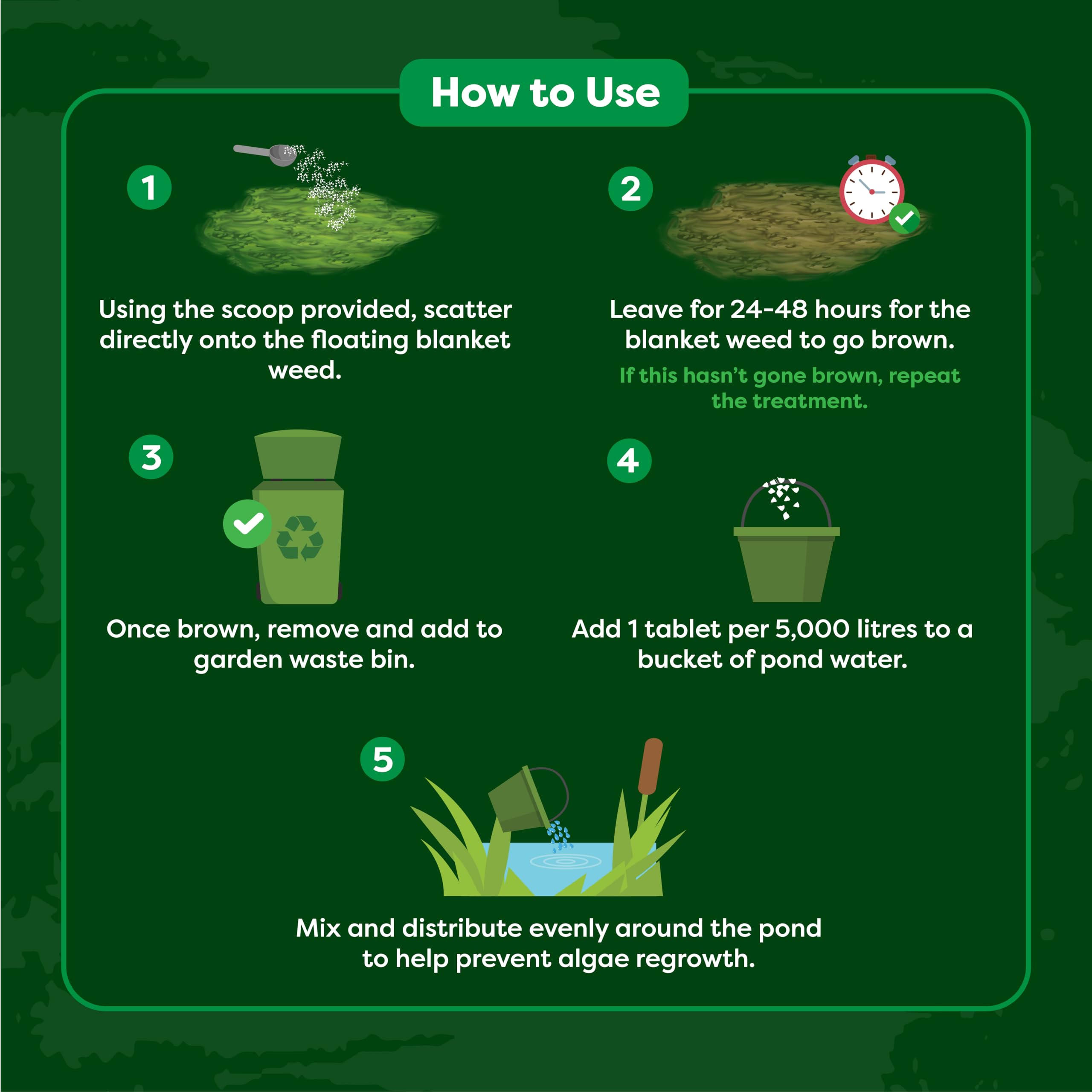 How to Use

1

Using the scoop provided, scatter directly onto the floating blanket weed.

2

Leave for 24-48 hours for the blanket weed to go brown.

If this hasn't gone brown, repeat the treatment.

3

Once brown, remove and add to garden waste bin.

4

Add 1 tablet per 5,000 litres to a bucket of pond water.

5

Mix and distribute evenly around the pond to help prevent algae regrowth.