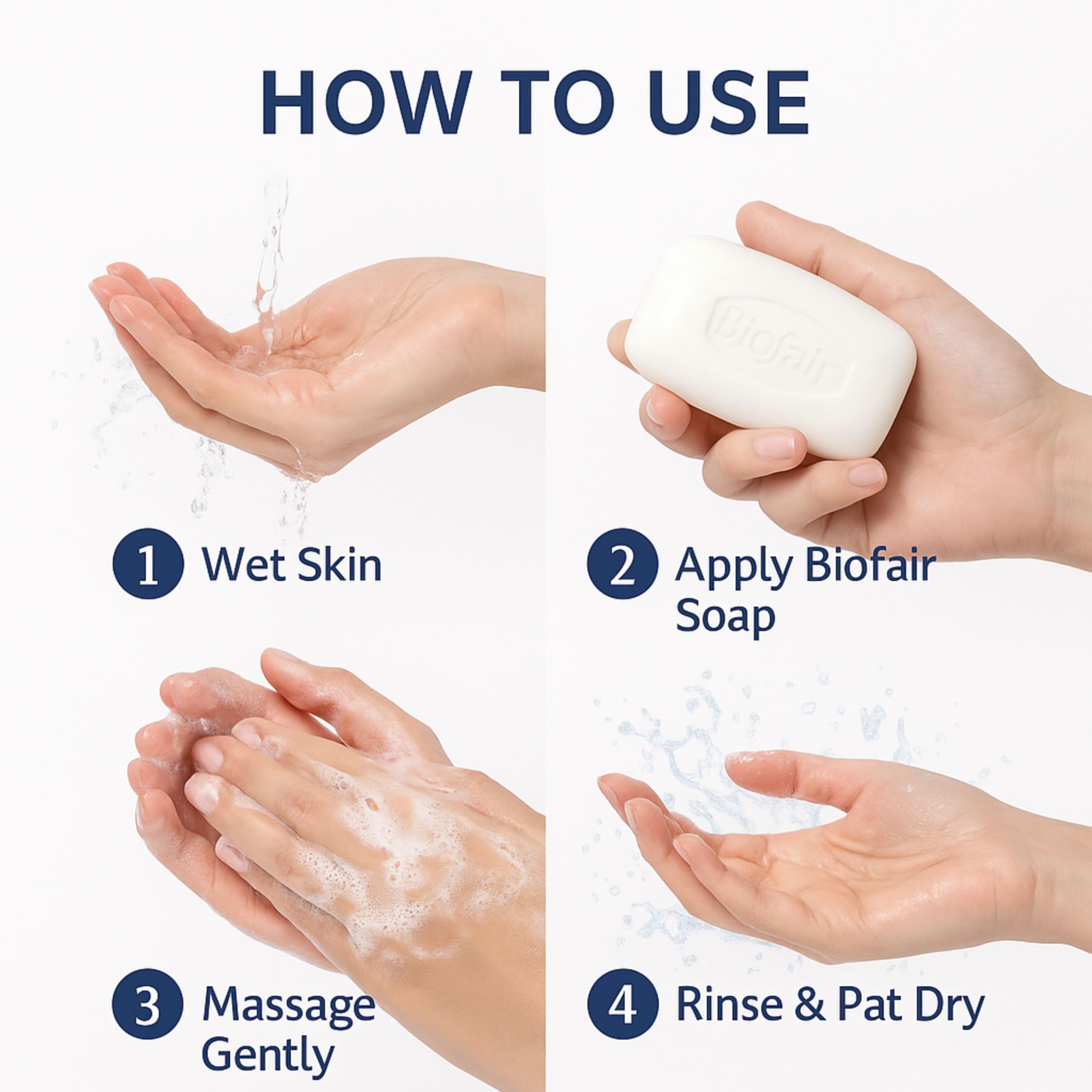 HOW TO USE

Biofair

1 Wet Skin

2 Apply Biofair Soap

3 Massage Gently

4 Rinse & Pat Dry