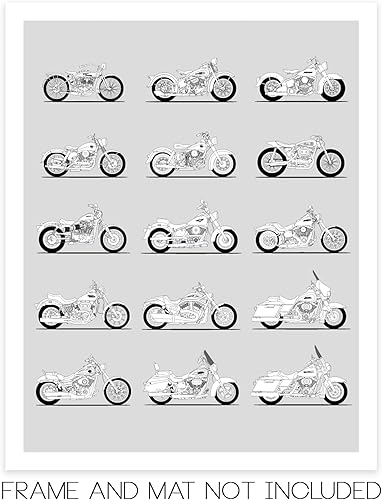 FRAME AND MAT NOT INCLUDED