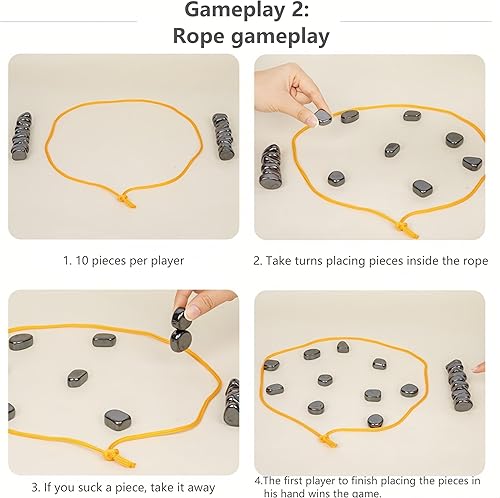 Gameplay 2:
Rope gameplay

1. 10 pieces per player

2. Take turns placing pieces inside the rope

3. If you suck a piece, take it away

4.The first player to finish placing the pieces in his hand wins the game.