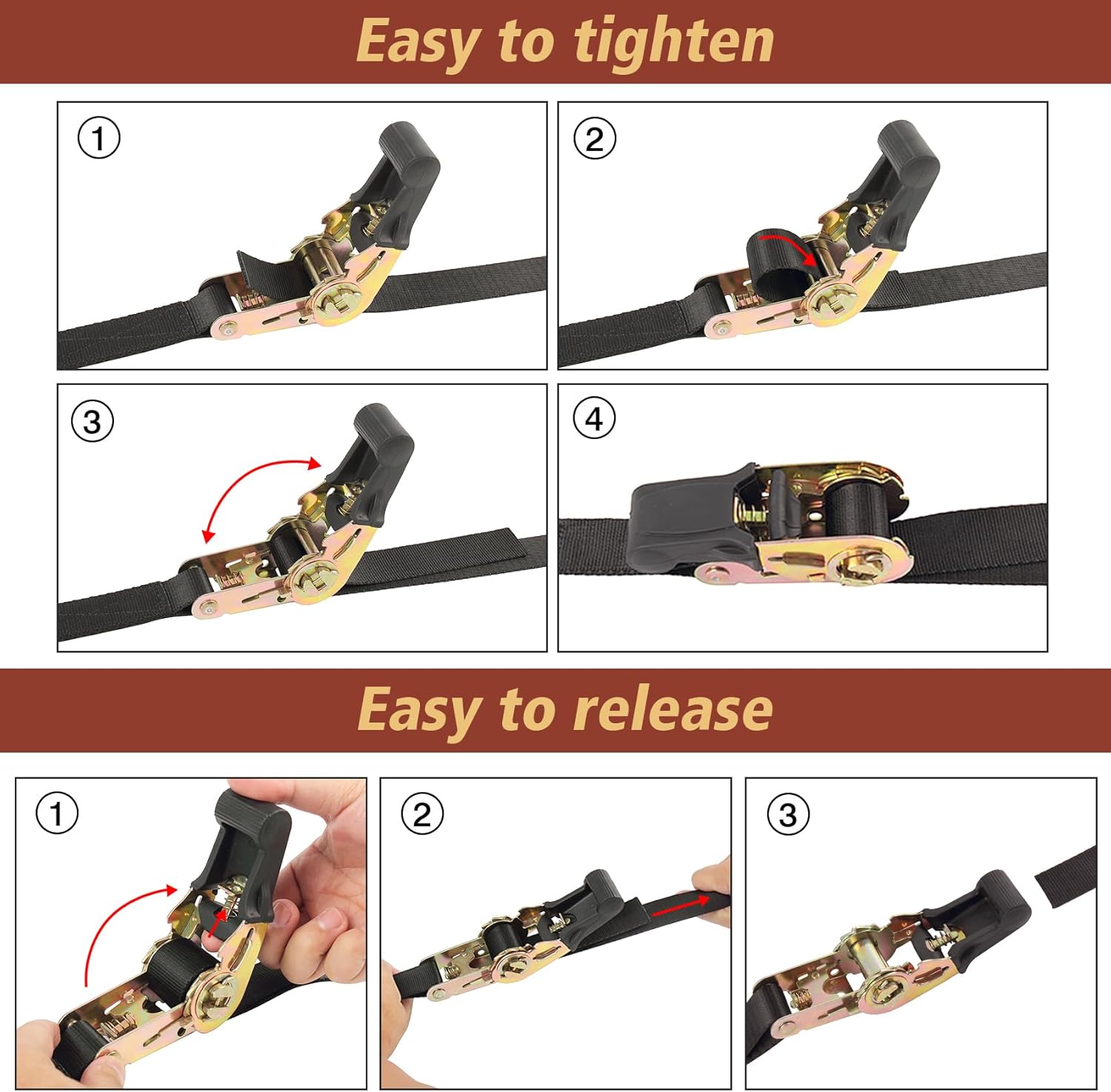 Easy to tighten

①

②

③

④

Easy to release

①

②

③