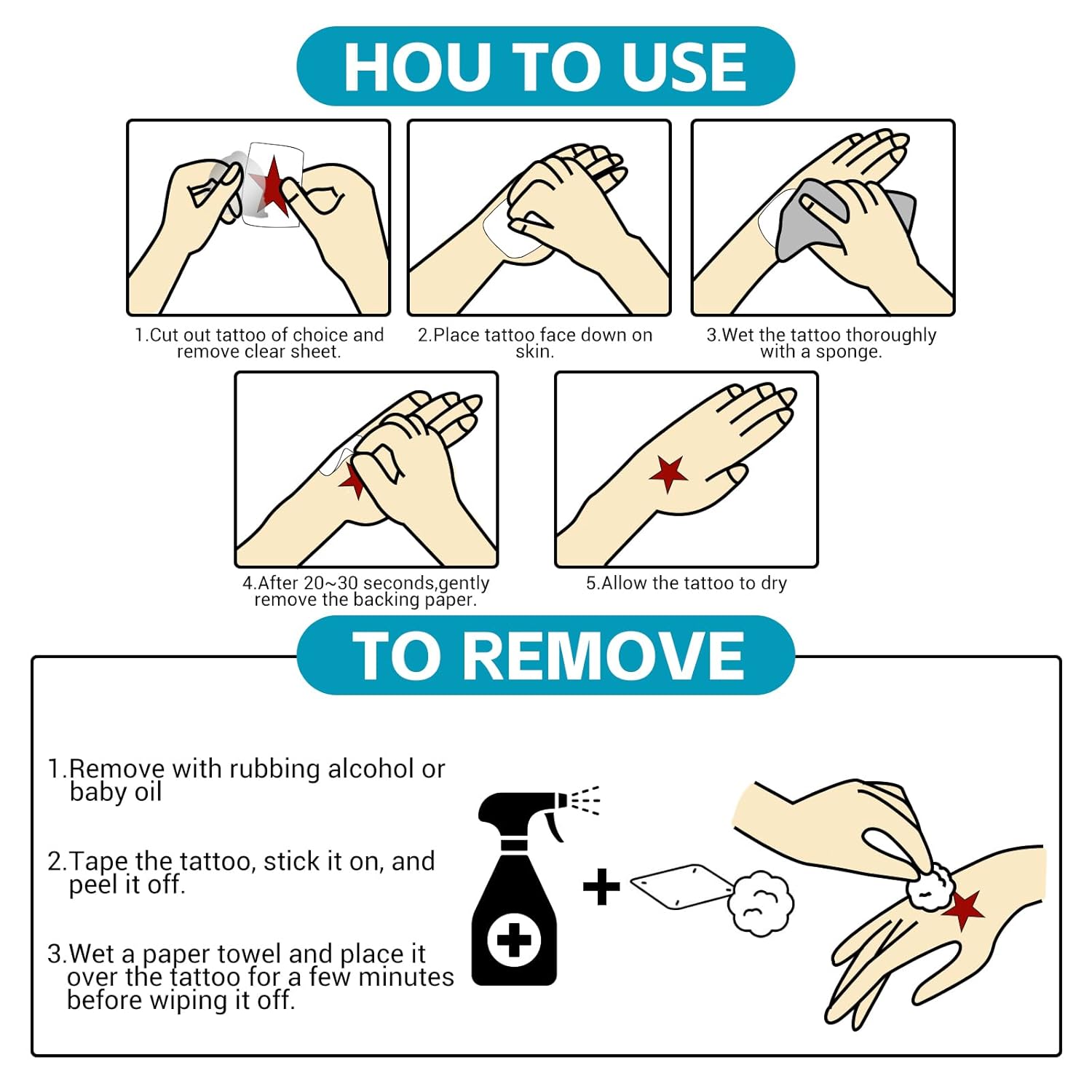 HOU TO USE

1.Cut out tattoo of choice and remove clear sheet.

2.Place tattoo face down on skin.

3.Wet the tattoo thoroughly with a sponge.

4.After 20~30 seconds,gently remove the backing paper.

5.Allow the tattoo to dry

TO REMOVE

1.Remove with rubbing alcohol or baby oil

2.Tape the tattoo, stick it on, and peel it off.

3.Wet a paper towel and place it over the tattoo for a few minutes before wiping it off.