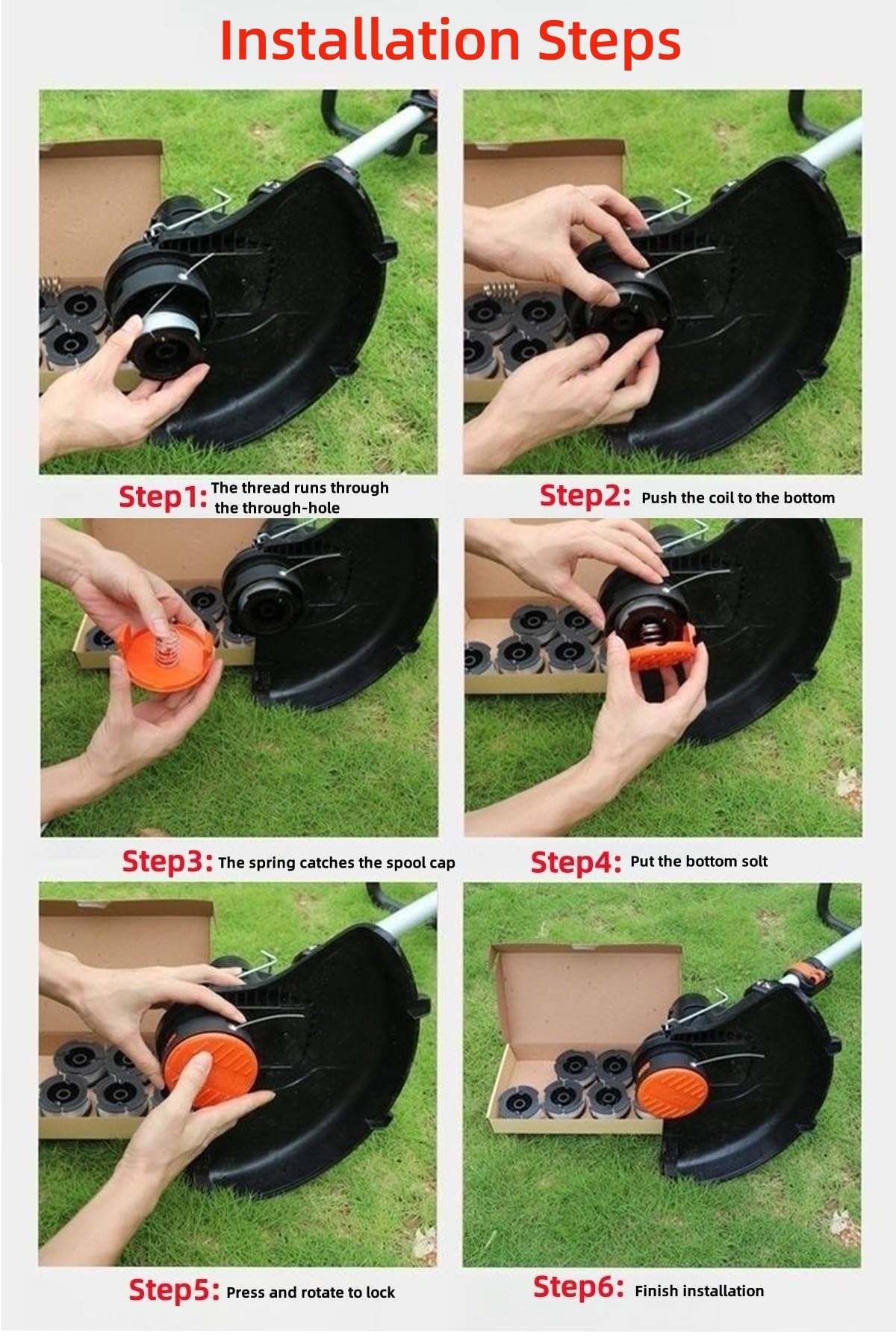 Installation Steps

Step1: The thread runs through the through-hole

Step2: Push the coil to the bottom

Step3: The spring catches the spool cap

Step4: Put the bottom solt

Step5: Press and rotate to lock

Step6: Finish installation