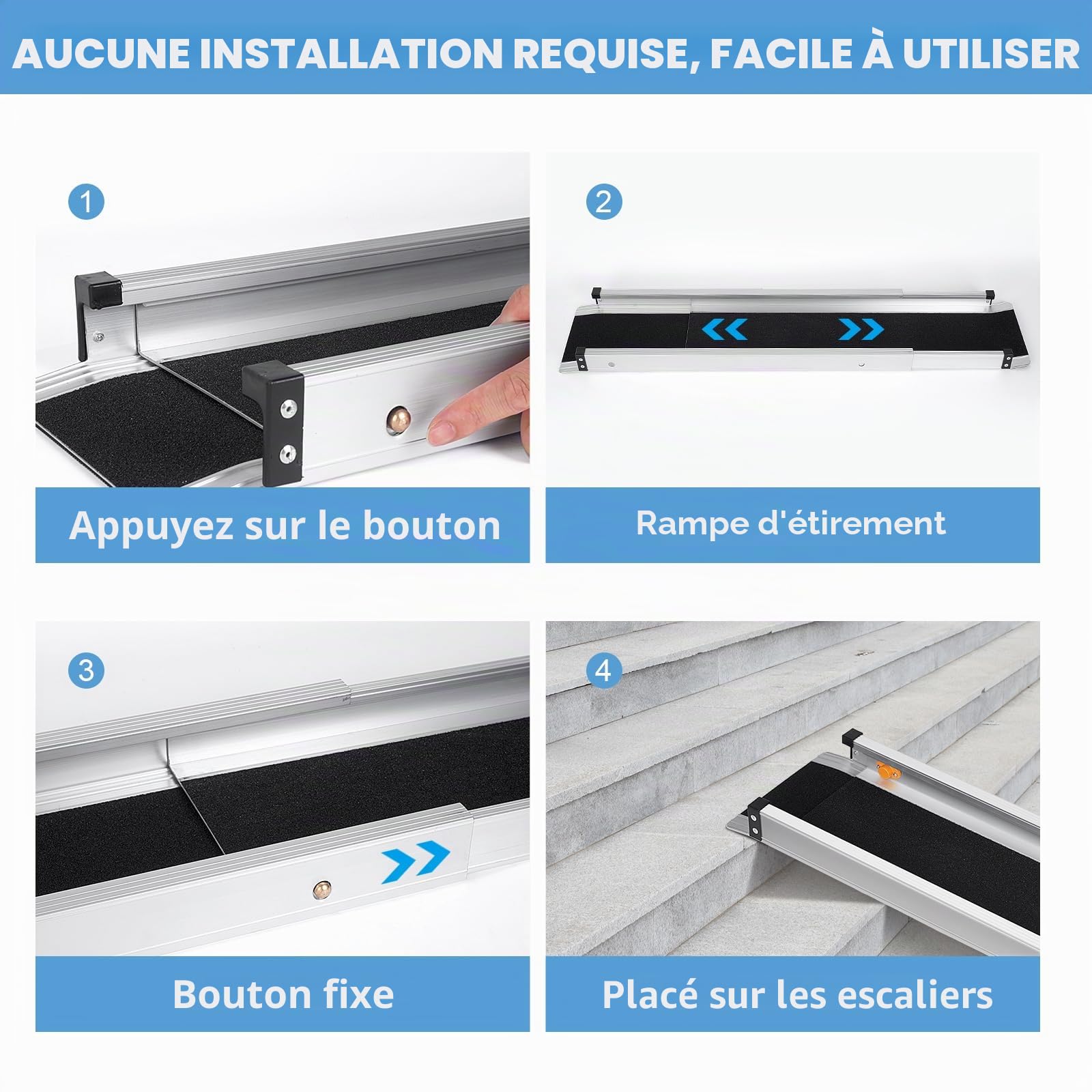 AUCUNE INSTALLATION REQUISE, FACILE À UTILISER

1

Appuyez sur le bouton

2

Rampe d'étirement

3

Bouton fixe

4

Placé sur les escaliers