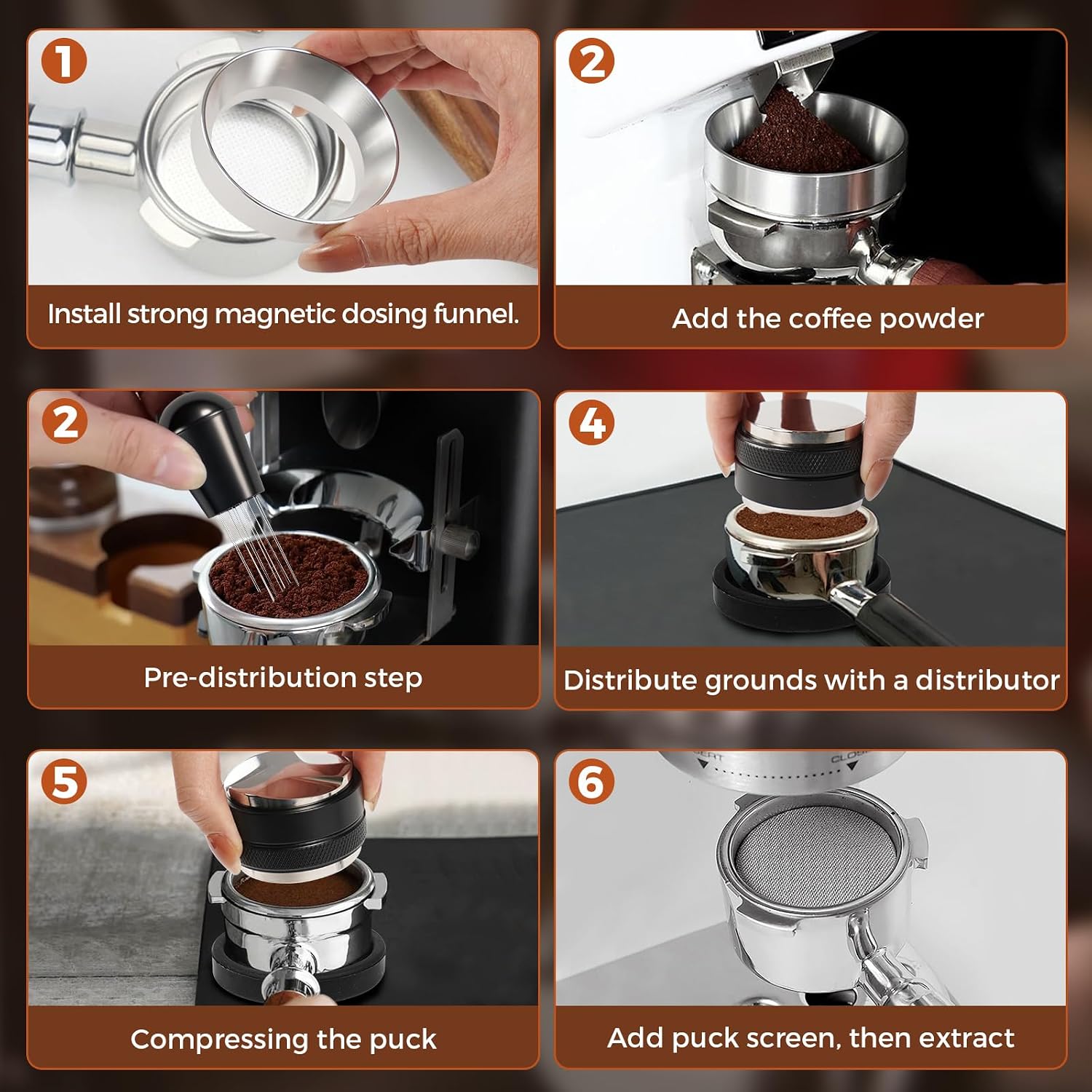 1
Install strong magnetic dosing funnel.

2
Add the coffee powder

2
Pre-distribution step

4
Distribute grounds with a distributor

5
Compressing the puck

6
Add puck screen, then extract