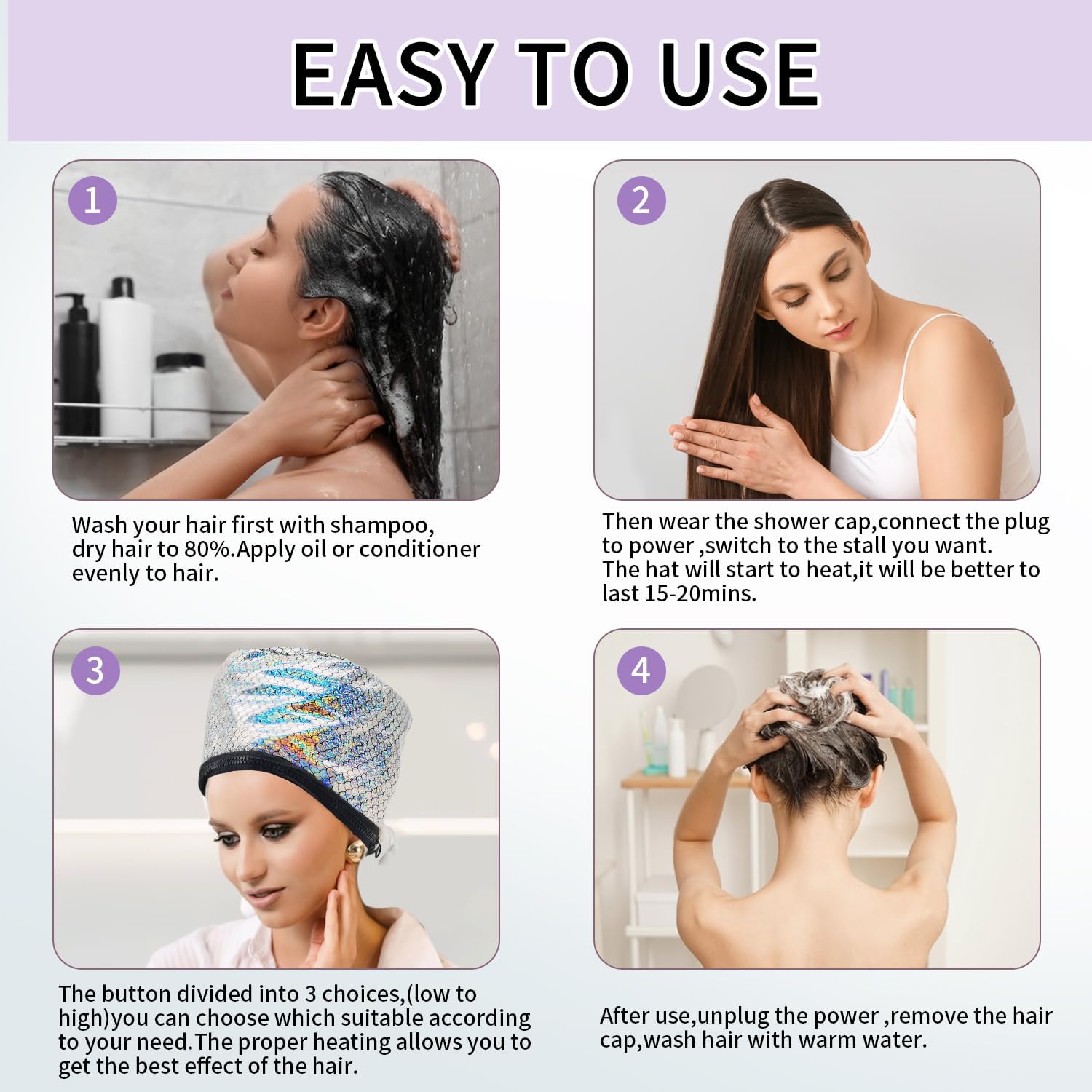 EASY TO USE

1

Wash your hair first with shampoo, dry hair to 80%.Apply oil or conditioner evenly to hair.

2

Then wear the shower cap,connect the plug to power ,switch to the stall you want. The hat will start to heat,it will be better to last 15-20mins.

3

The button divided into 3 choices,(low to high)you can choose which suitable according to your need.The proper heating allows you to get the best effect of the hair.

4

After use,unplug the power ,remove the hair cap,wash hair with warm water.