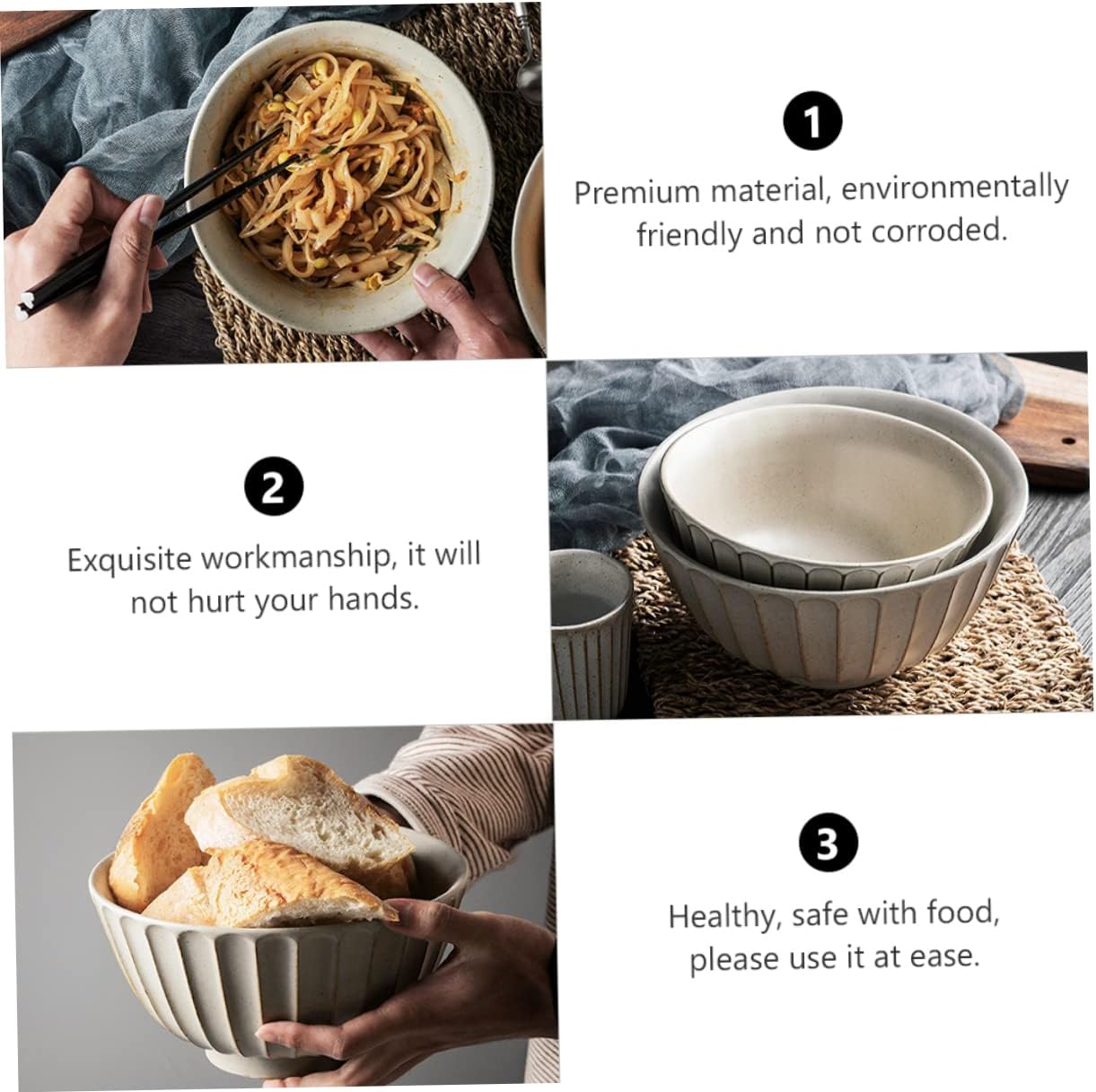 1

Premium material, environmentally friendly and not corroded.

2

Exquisite workmanship, it will not hurt your hands.

3

Healthy, safe with food, please use it at ease.