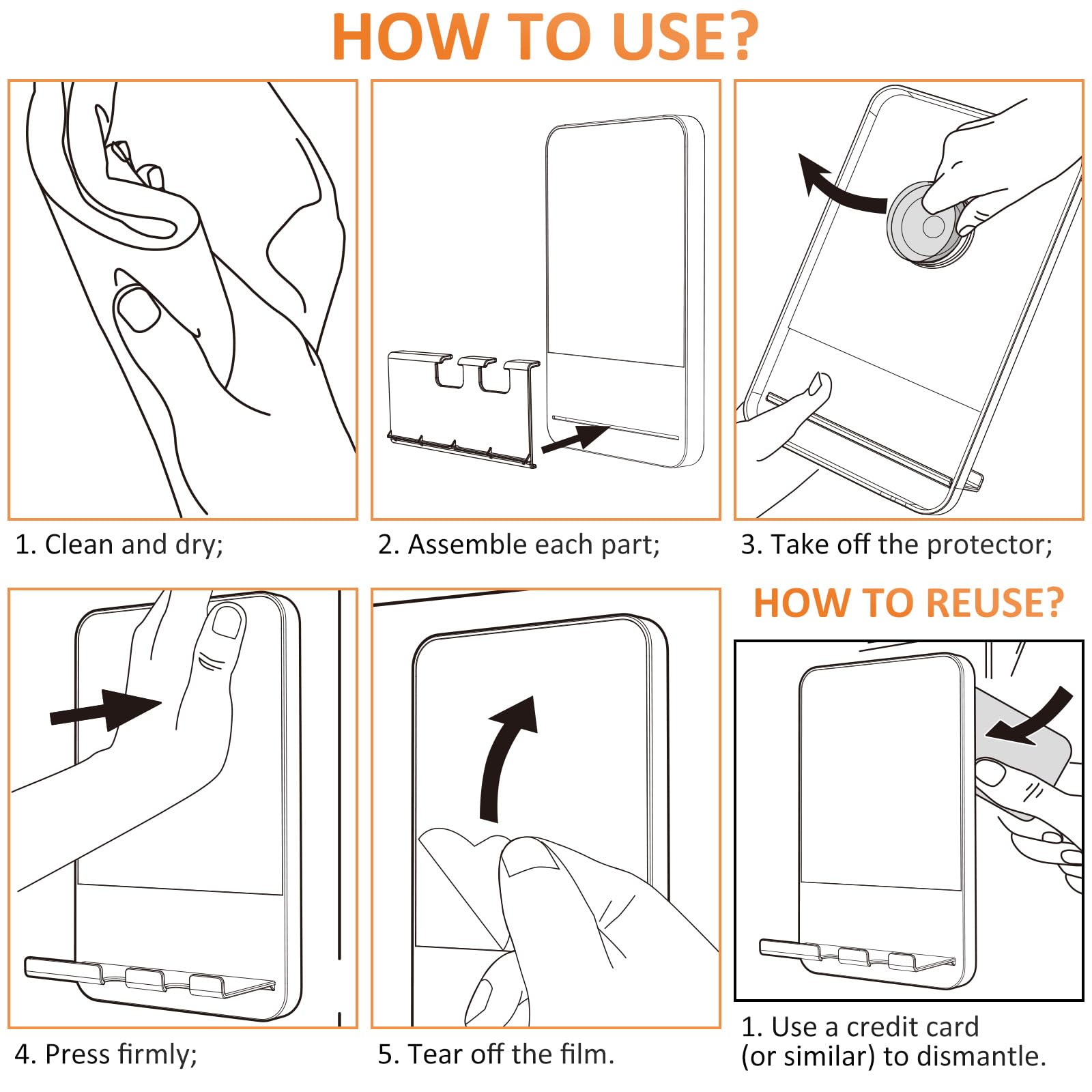 HOW TO USE?

1. Clean and dry;

2. Assemble each part;

3. Take off the protector;

4. Press firmly;

5. Tear off the film.

HOW TO REUSE?

1. Use a credit card (or similar) to dismantle.