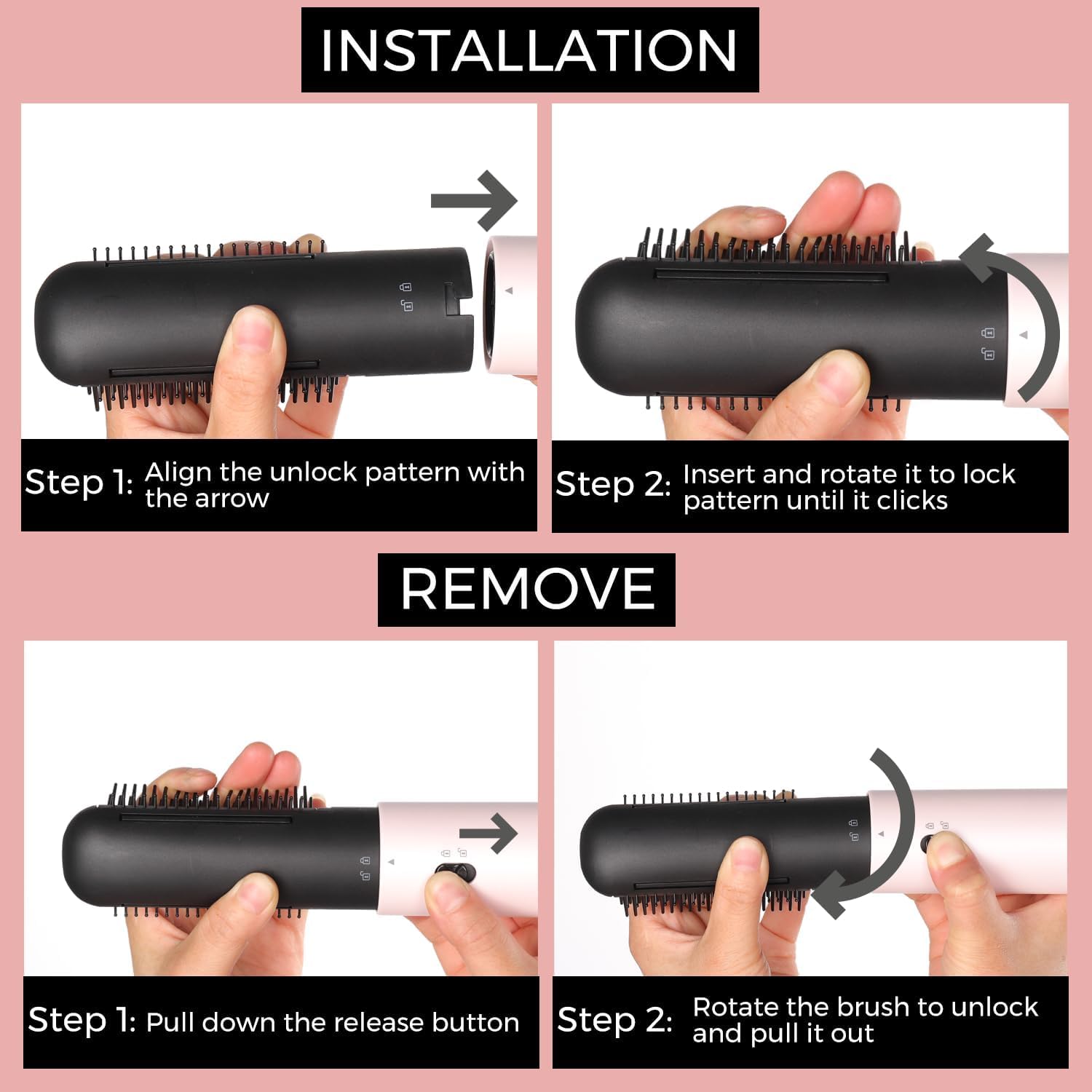 INSTALLATION

Step 1: Align the unlock pattern with the arrow

Step 2: Insert and rotate it to lock pattern until it clicks

REMOVE

Step 1: Pull down the release button

Step 2: Rotate the brush to unlock and pull it out