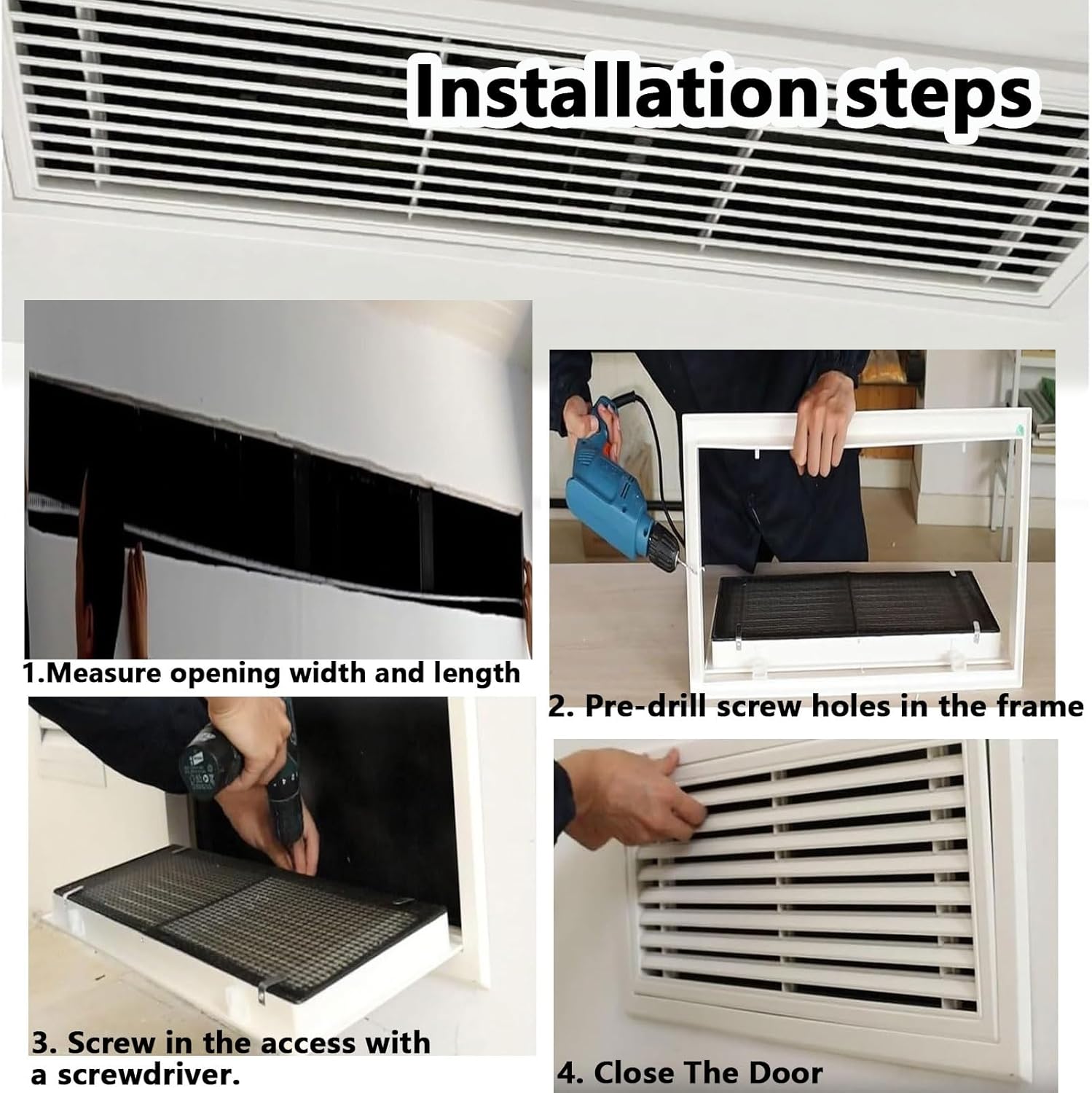 Installation steps

1.Measure opening width and length

2. Pre-drill screw holes in the frame

3. Screw in the access with a screwdriver.

4. Close The Door