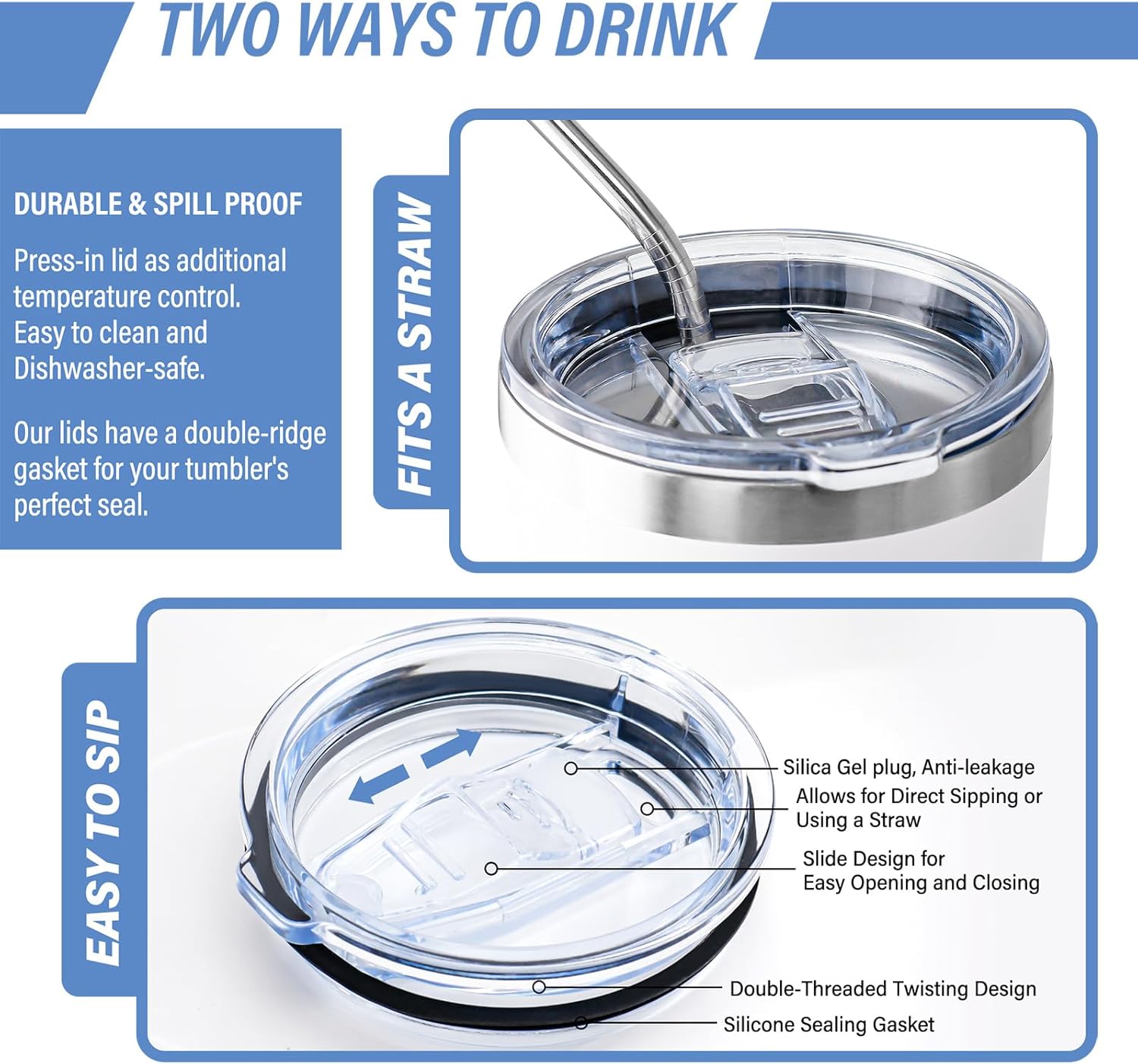 TWO WAYS TO DRINK

DURABLE & SPILL PROOF

Press-in lid as additional temperature control. Easy to clean and Dishwasher-safe.

Our lids have a double-ridge gasket for your tumbler's perfect seal.

FITS A STRAW

EASY TO SIP

Silica Gel plug, Anti-leakage

Allows for Direct Sipping or Using a Straw

Slide Design for Easy Opening and Closing

Double-Threaded Twisting Design

Silicone Sealing Gasket