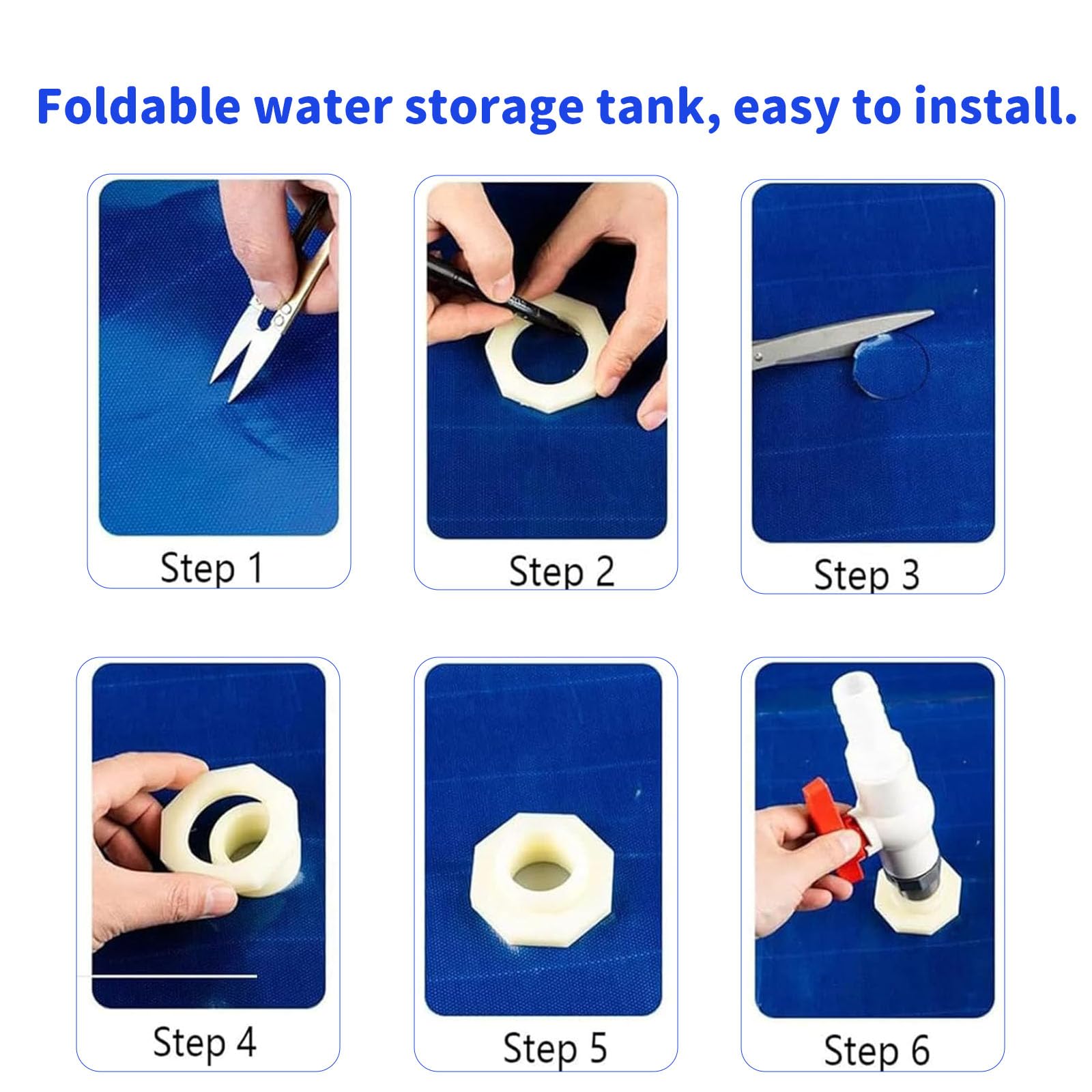 Foldable water storage tank, easy to install.

Step 1

Step 2

Step 3

Step 4

Step 5

Step 6