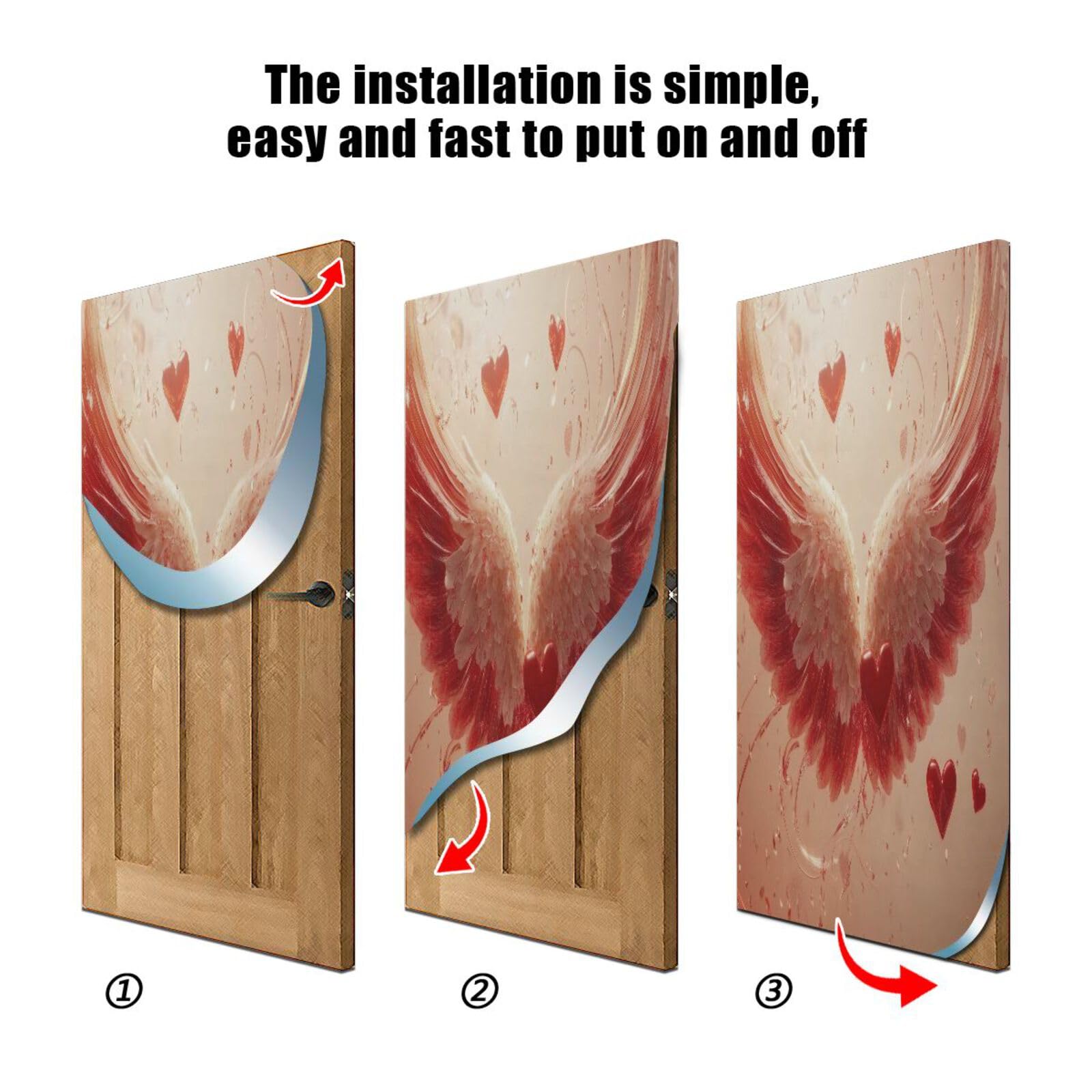 The installation is simple, easy and fast to put on and off

①

②

③