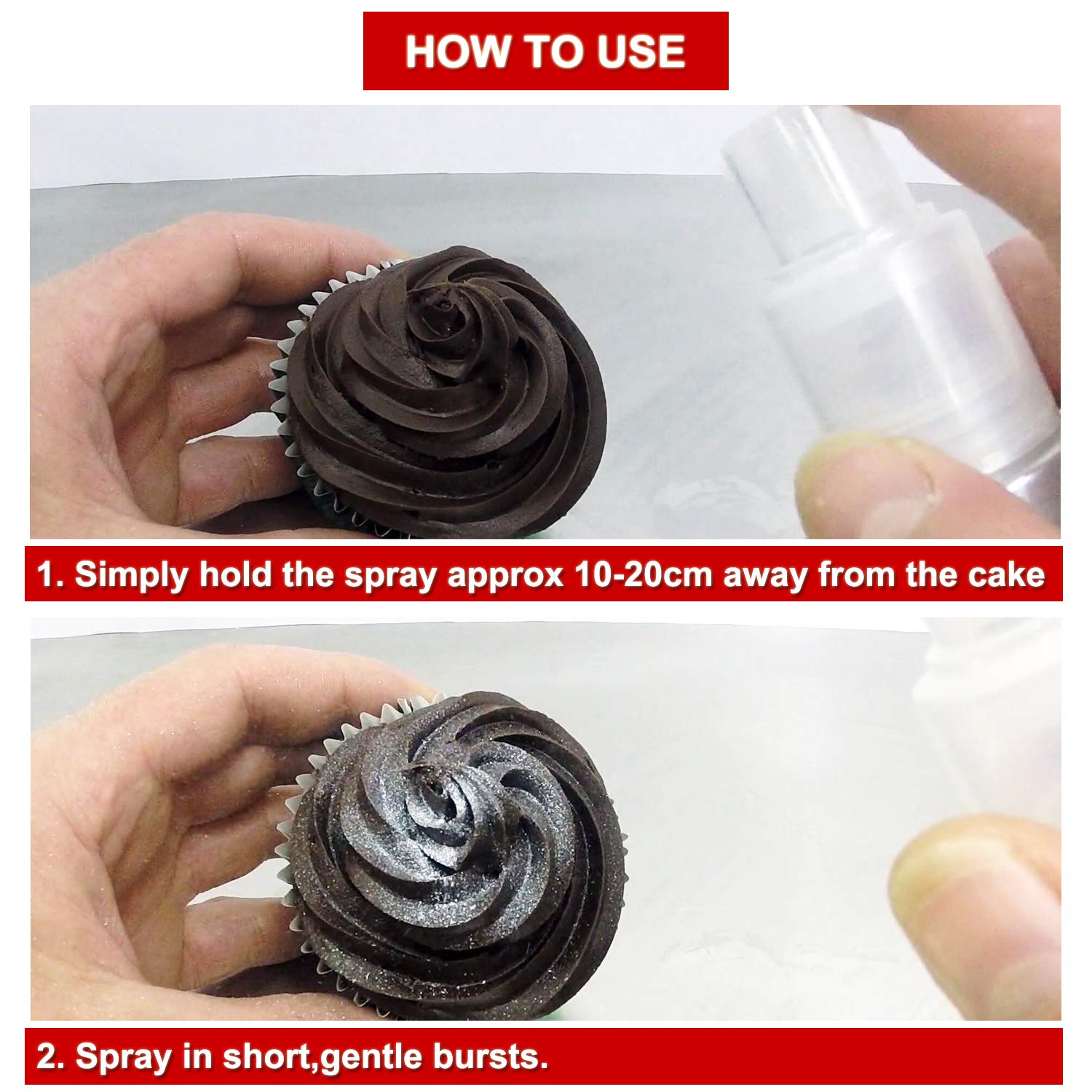 HOW TO USE

1. Simply hold the spray approx 10-20cm away from the cake

2. Spray in short,gentle bursts.