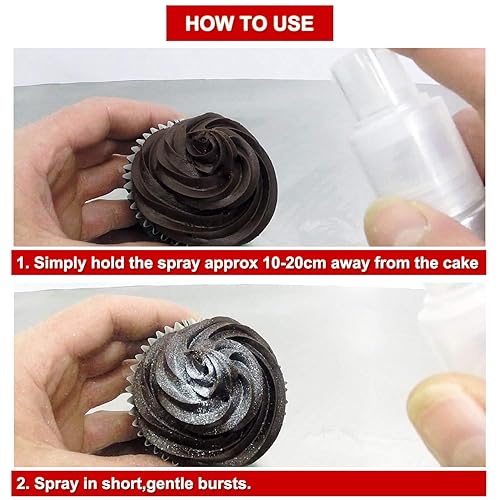 HOW TO USE

1. Simply hold the spray approx 10-20cm away from the cake

2. Spray in short,gentle bursts.