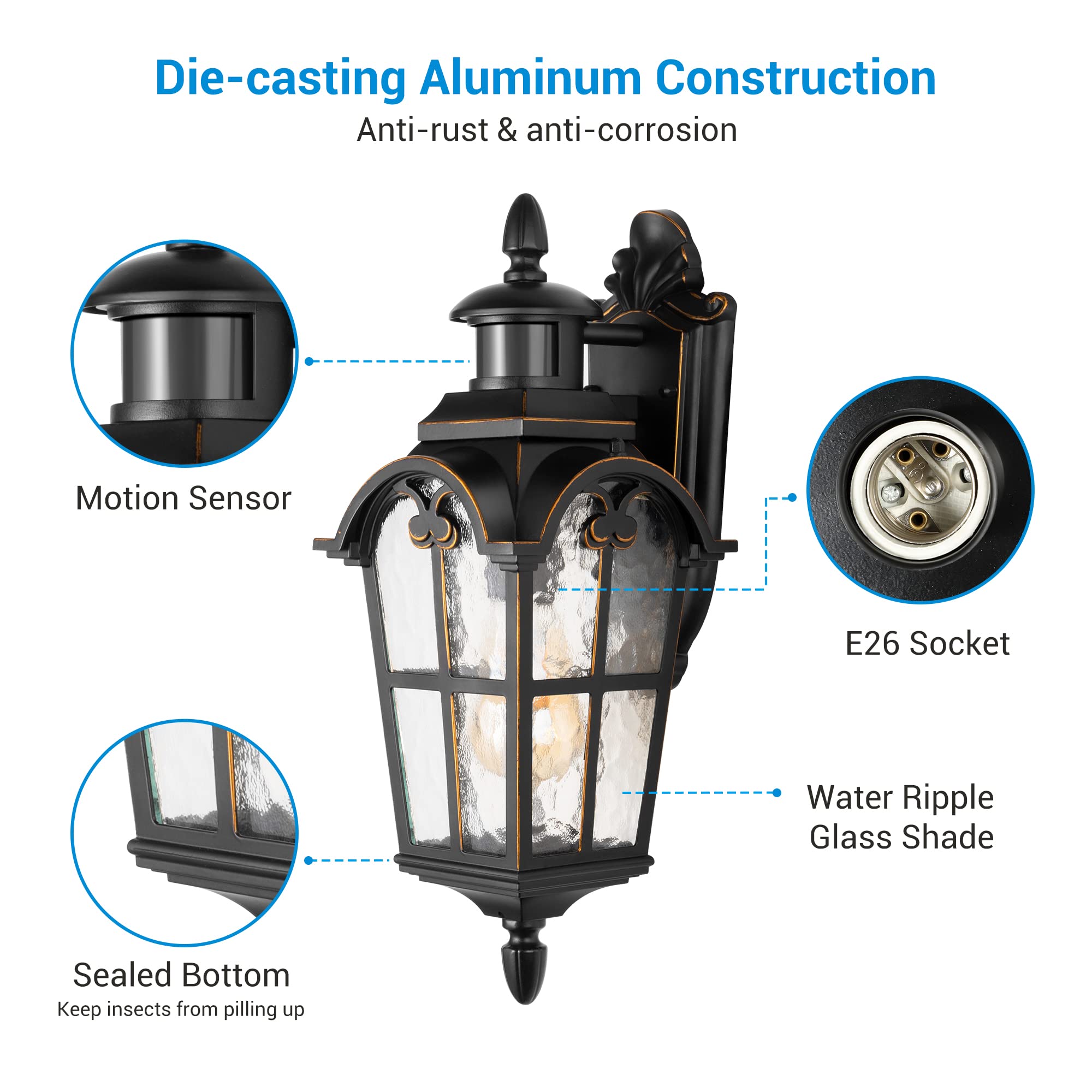 Die-casting Aluminum Construction
Anti-rust & anti-corrosion

Motion Sensor

E26 Socket

Water Ripple Glass Shade

Sealed Bottom
Keep insects from pilling up