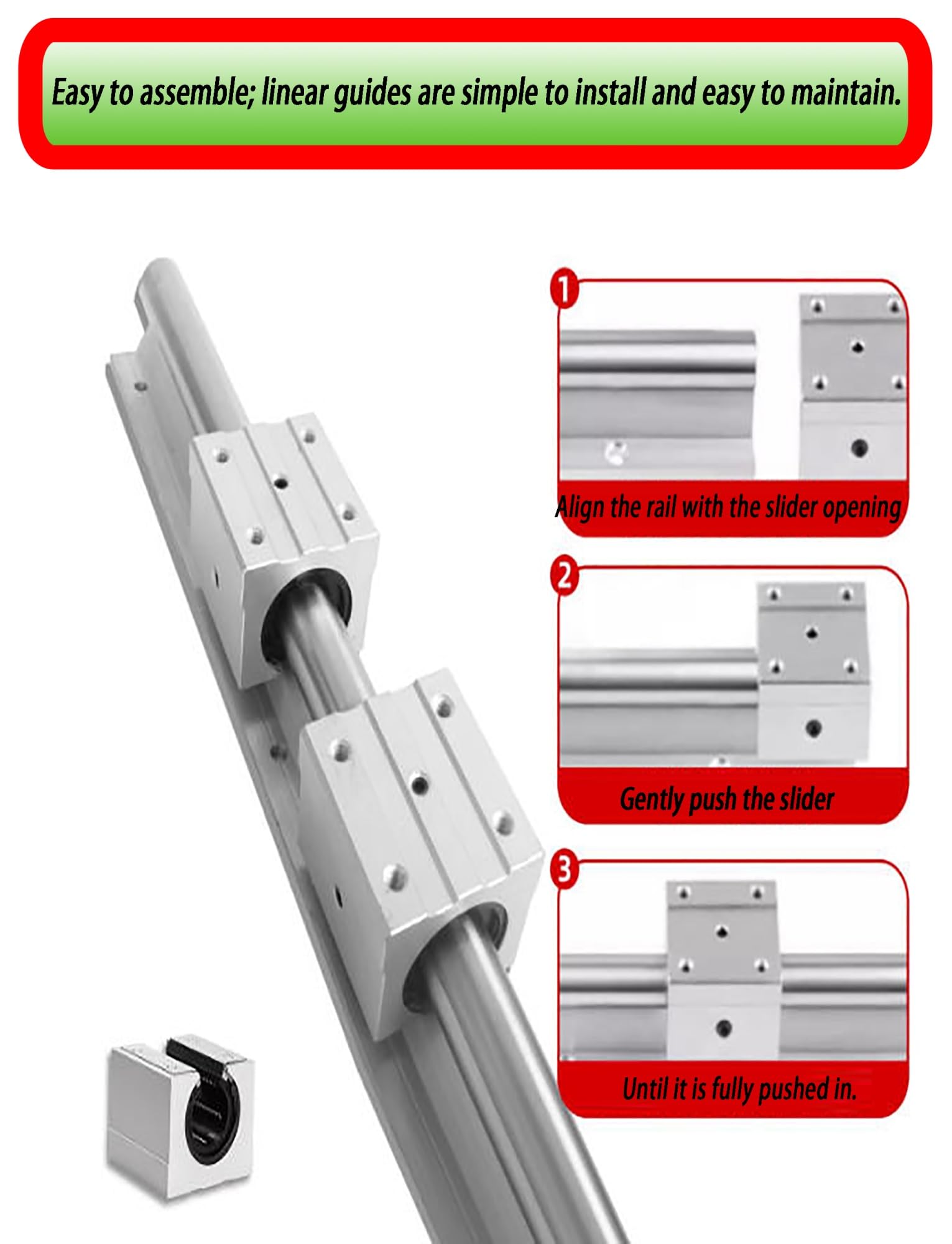 Easy to assemble; linear guides are simple to install and easy to maintain.

1

Align the rail with the slider opening

2

Gently push the slider

3

Until it is fully pushed in.