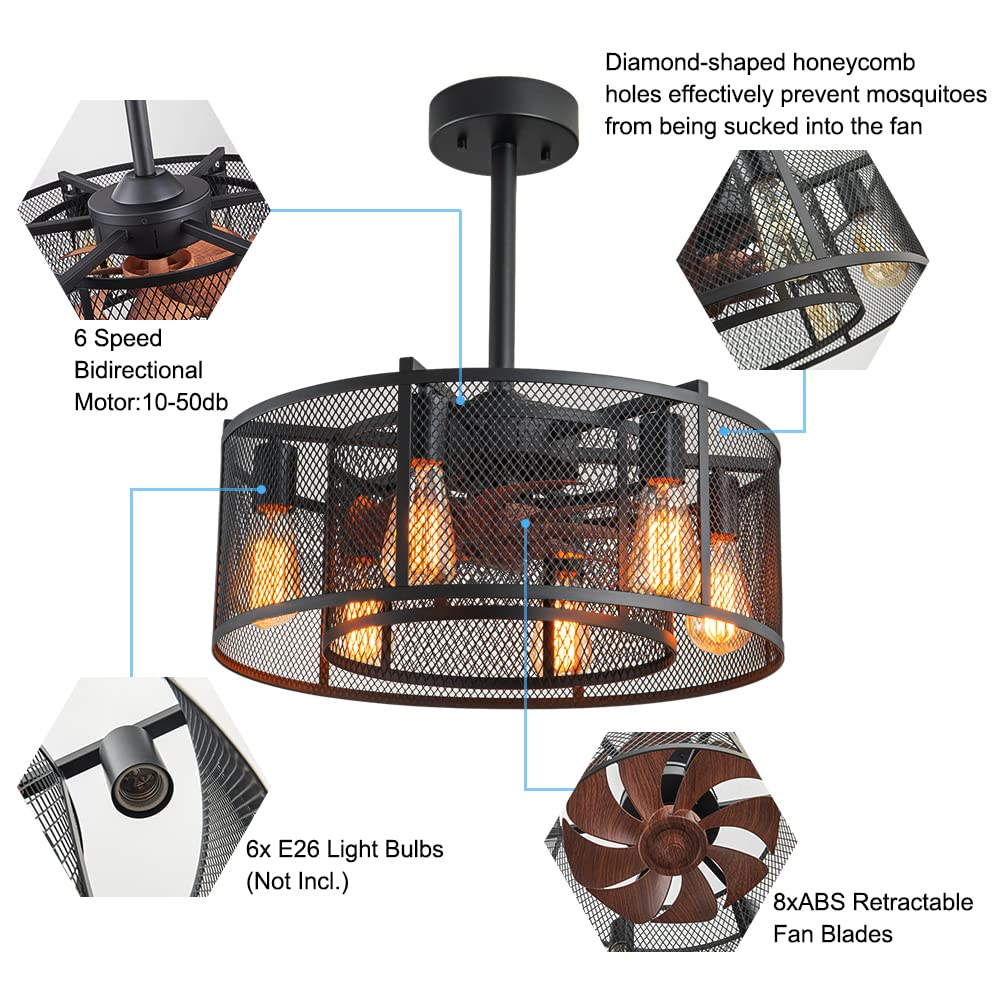 Diamond-shaped honeycomb holes effectively prevent mosquitoes from being sucked into the fan

6 Speed
Bidirectional
Motor:10-50db

6x E26 Light Bulbs
(Not Incl.)

8xABS Retractable
Fan Blades