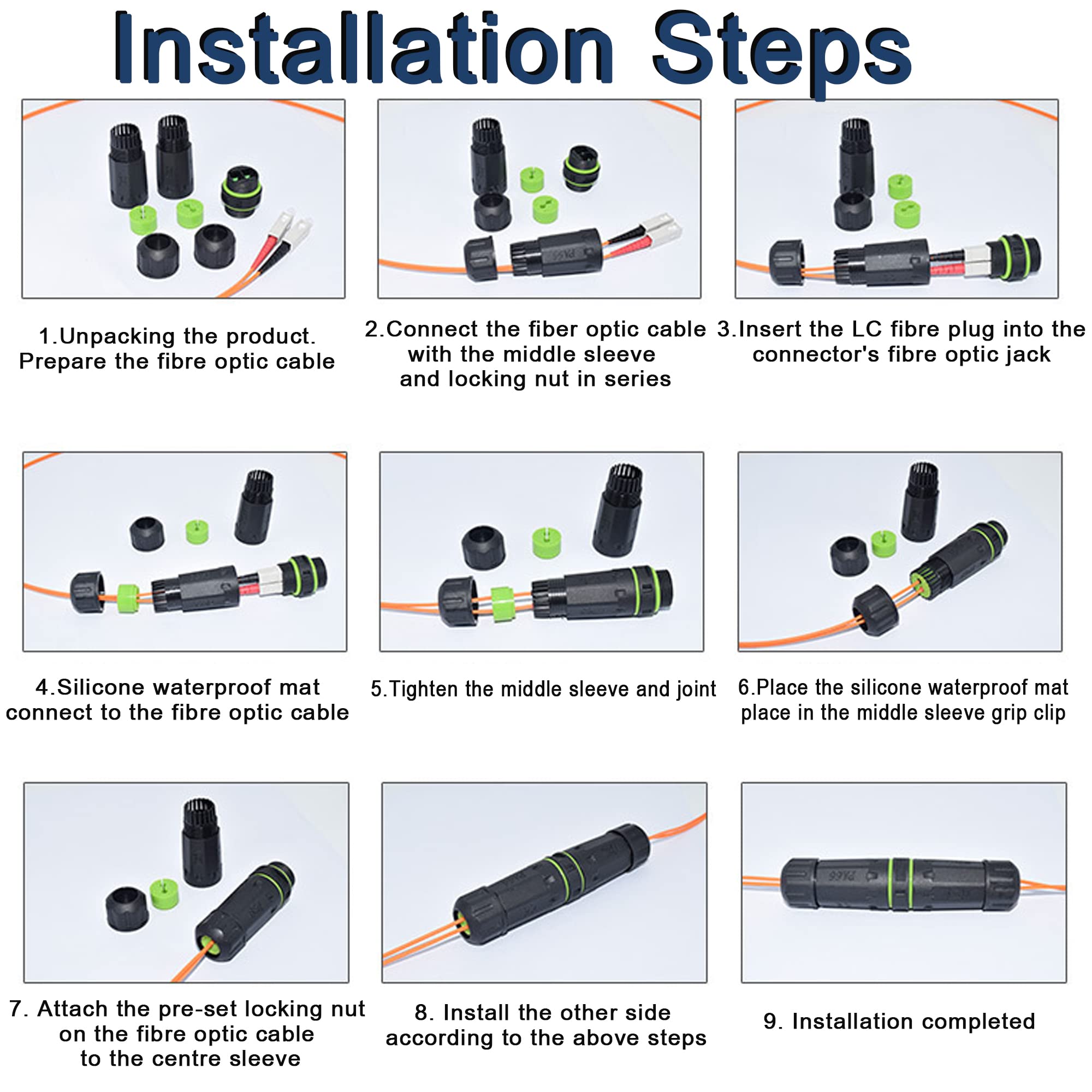 Installation Steps

1.Unpacking the product.
Prepare the fibre optic cable

2.Connect the fiber optic cable with the middle sleeve and locking nut in series

3.Insert the LC fibre plug into the connector's fibre optic jack

4.Silicone waterproof mat connect to the fibre optic cable

5.Tighten the middle sleeve and joint

6.Place the silicone waterproof mat place in the middle sleeve grip clip

7. Attach the pre-set locking nut on the fibre optic cable to the centre sleeve

8. Install the other side according to the above steps

9. Installation completed