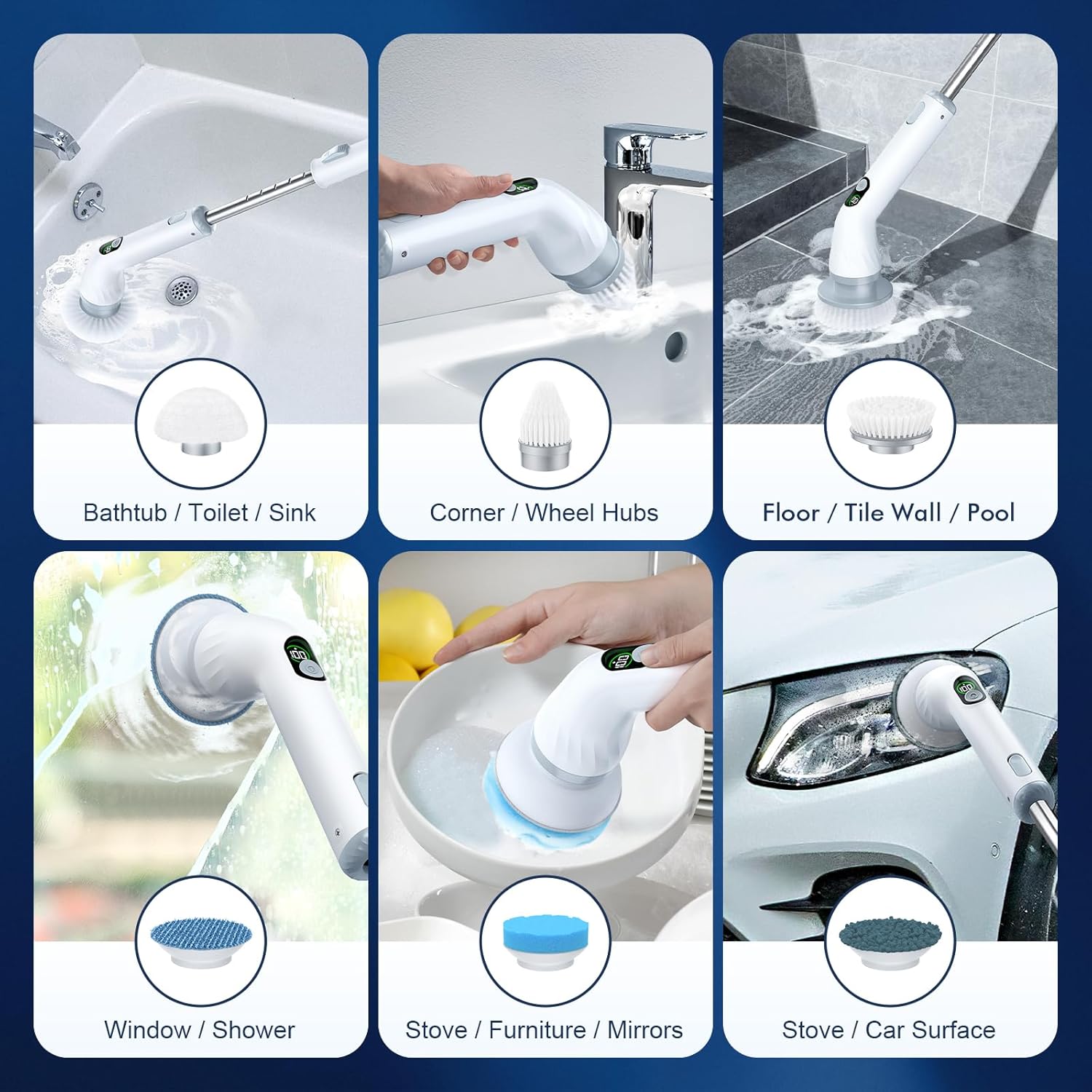 Bathtub / Toilet / Sink

Corner / Wheel Hubs

Floor / Tile Wall / Pool

Window / Shower

Stove / Furniture / Mirrors

Stove / Car Surface