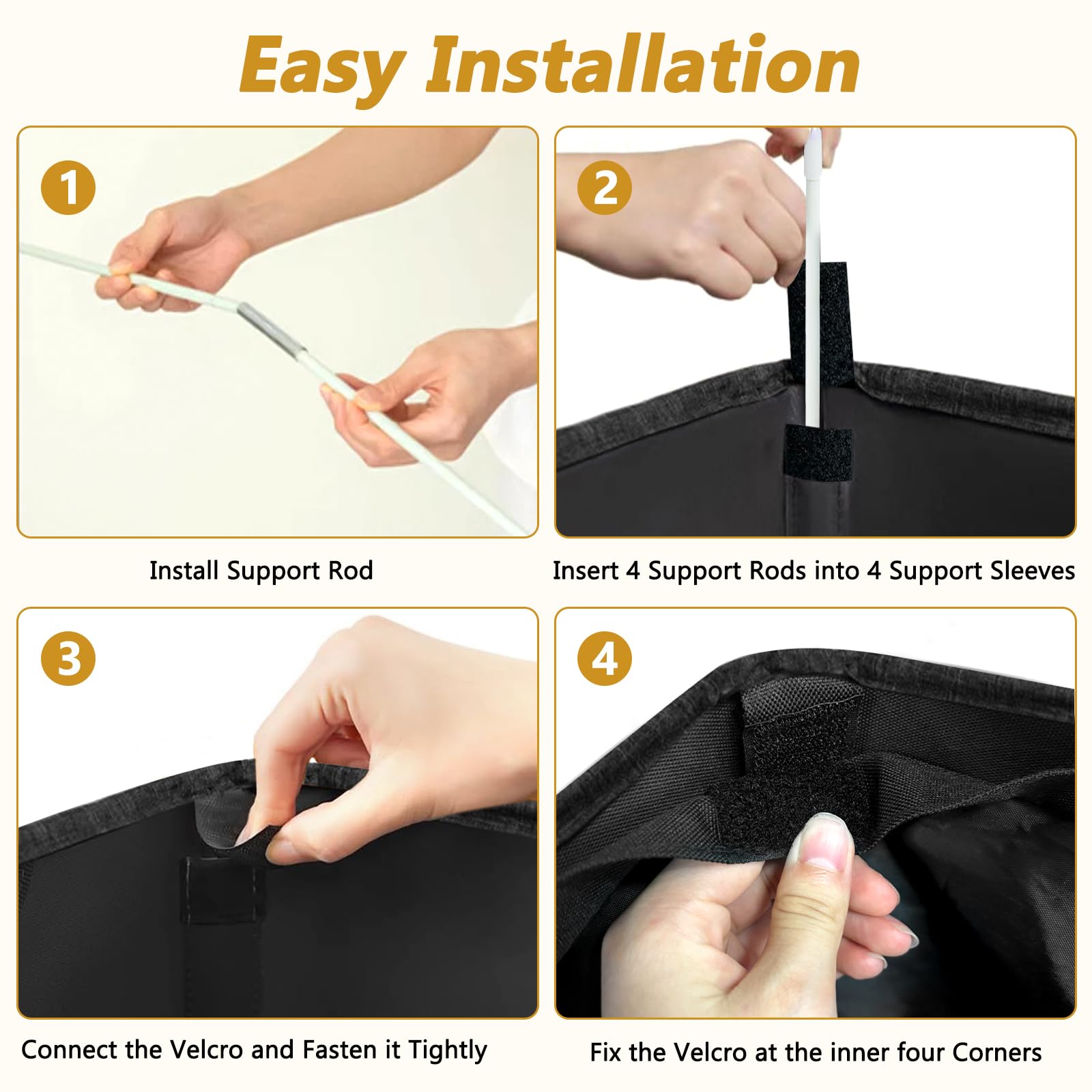 Easy Installation

1

Install Support Rod

2

Insert 4 Support Rods into 4 Support Sleeves

3

Connect the Velcro and Fasten it Tightly

4

Fix the Velcro at the inner four Corners