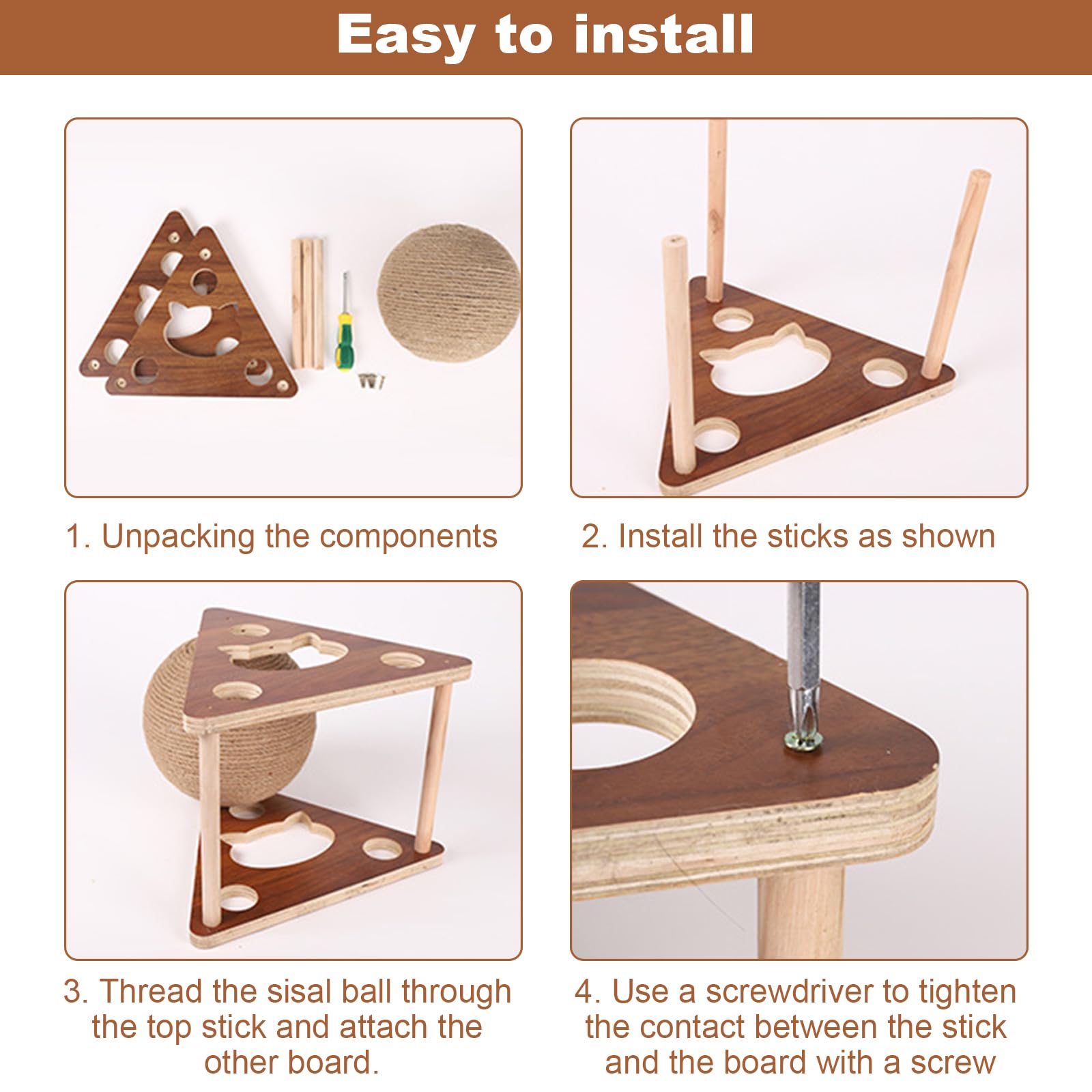 Easy to install

1. Unpacking the components

2. Install the sticks as shown

3. Thread the sisal ball through the top stick and attach the other board.

4. Use a screwdriver to tighten the contact between the stick and the board with a screw