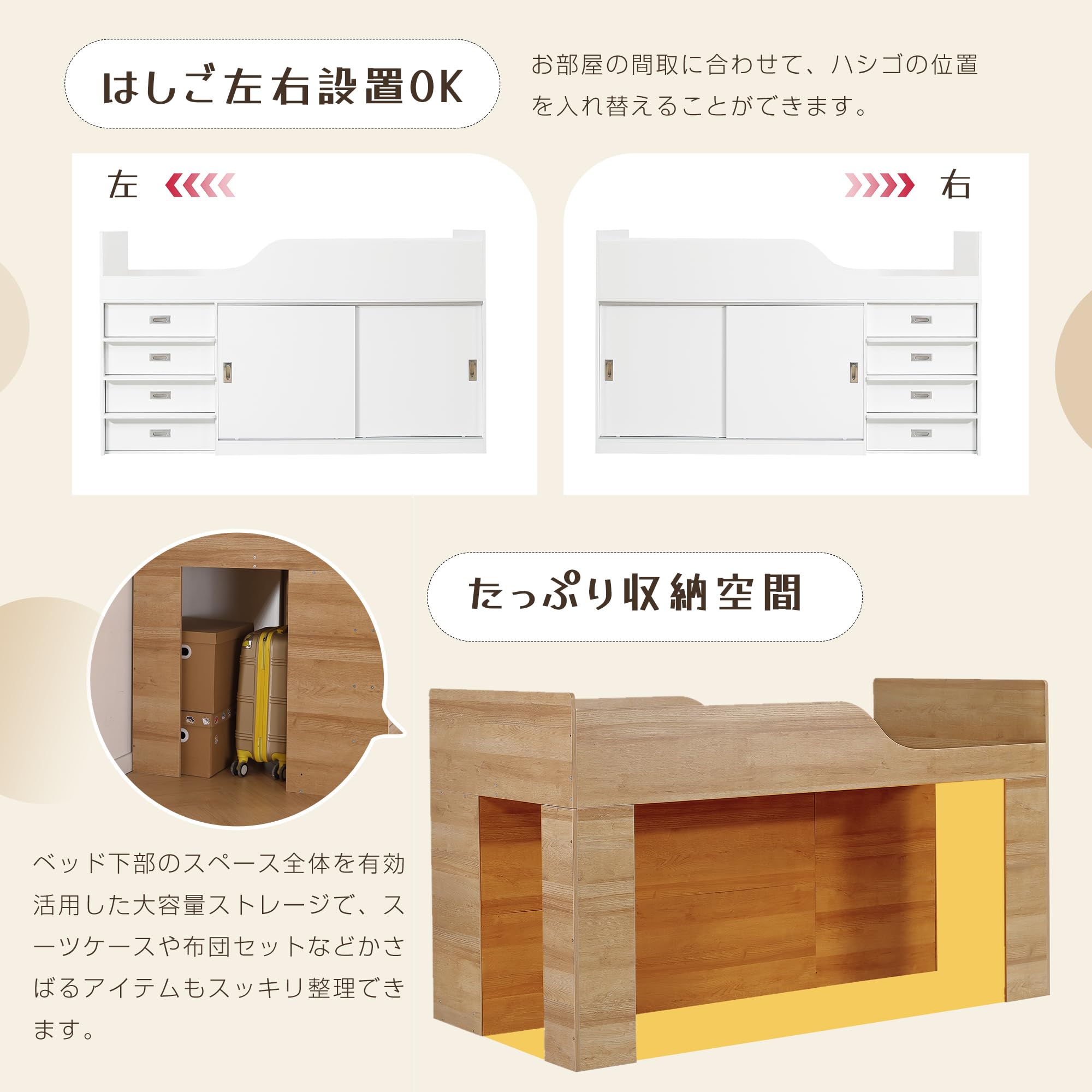 はしご左右設置OK

お部屋の間取に合わせて、ハシゴの位置を入れ替えることができます。

左

右

たっぷり収納空間

ベッド下部のスペース全体を有効活用した大容量ストレージで、スーツケースや布団セットなどかさばるアイテムもスッキリ整理できます。