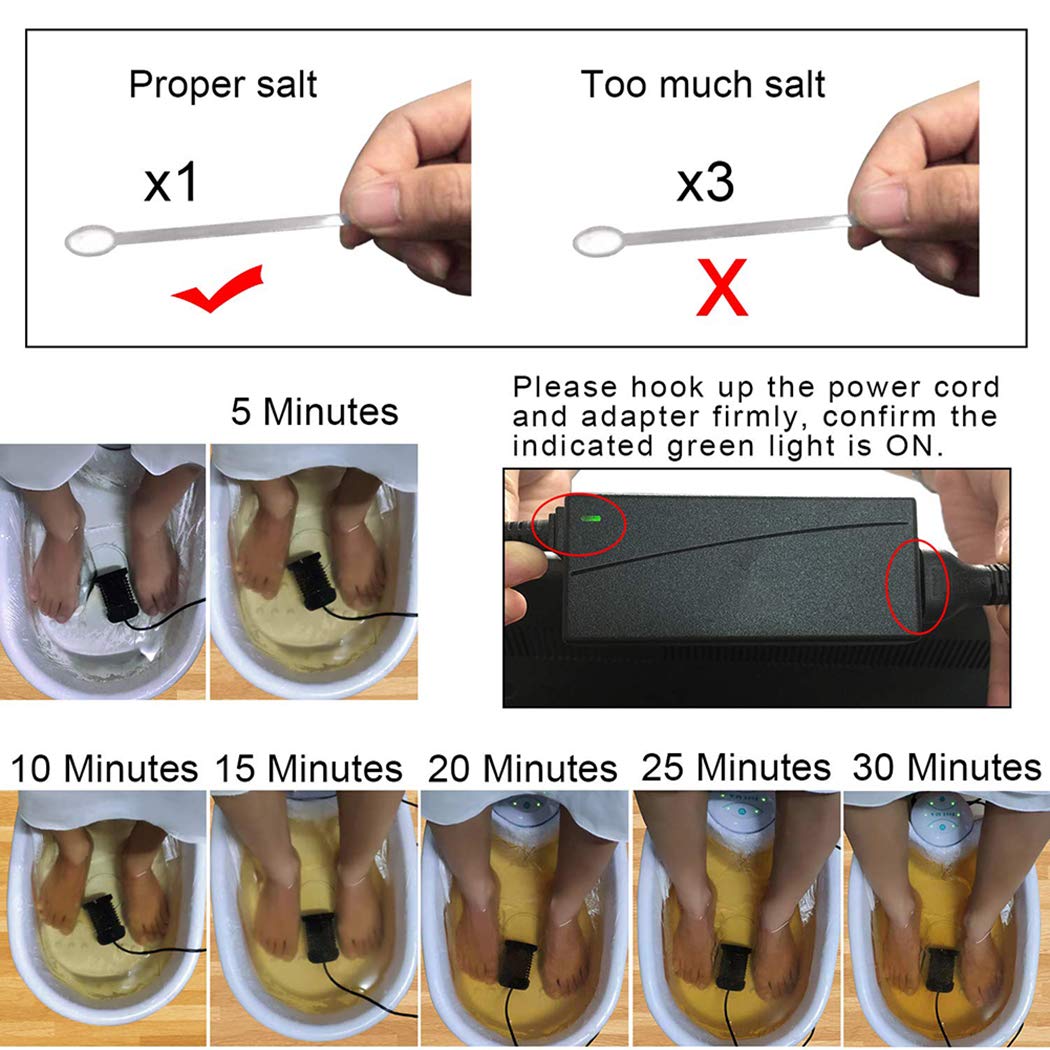 Proper salt

x1

Too much salt

x3

X

5 Minutes

Please hook up the power cord and adapter firmly, confirm the indicated green light is ON.

10 Minutes 15 Minutes 20 Minutes 25 Minutes 30 Minutes