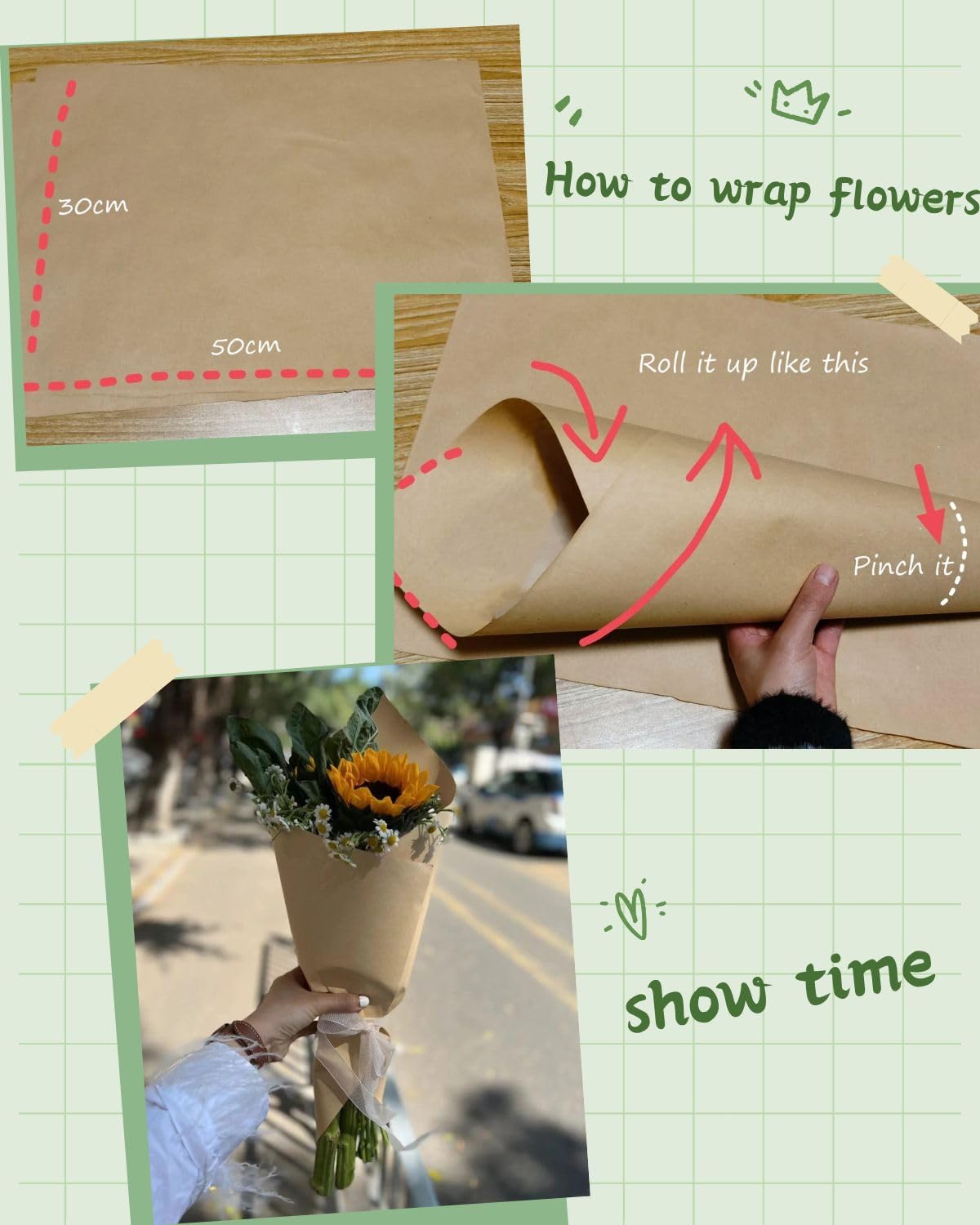 30cm

50cm

How to wrap flowers

Roll it up like this

Pinch it

show time