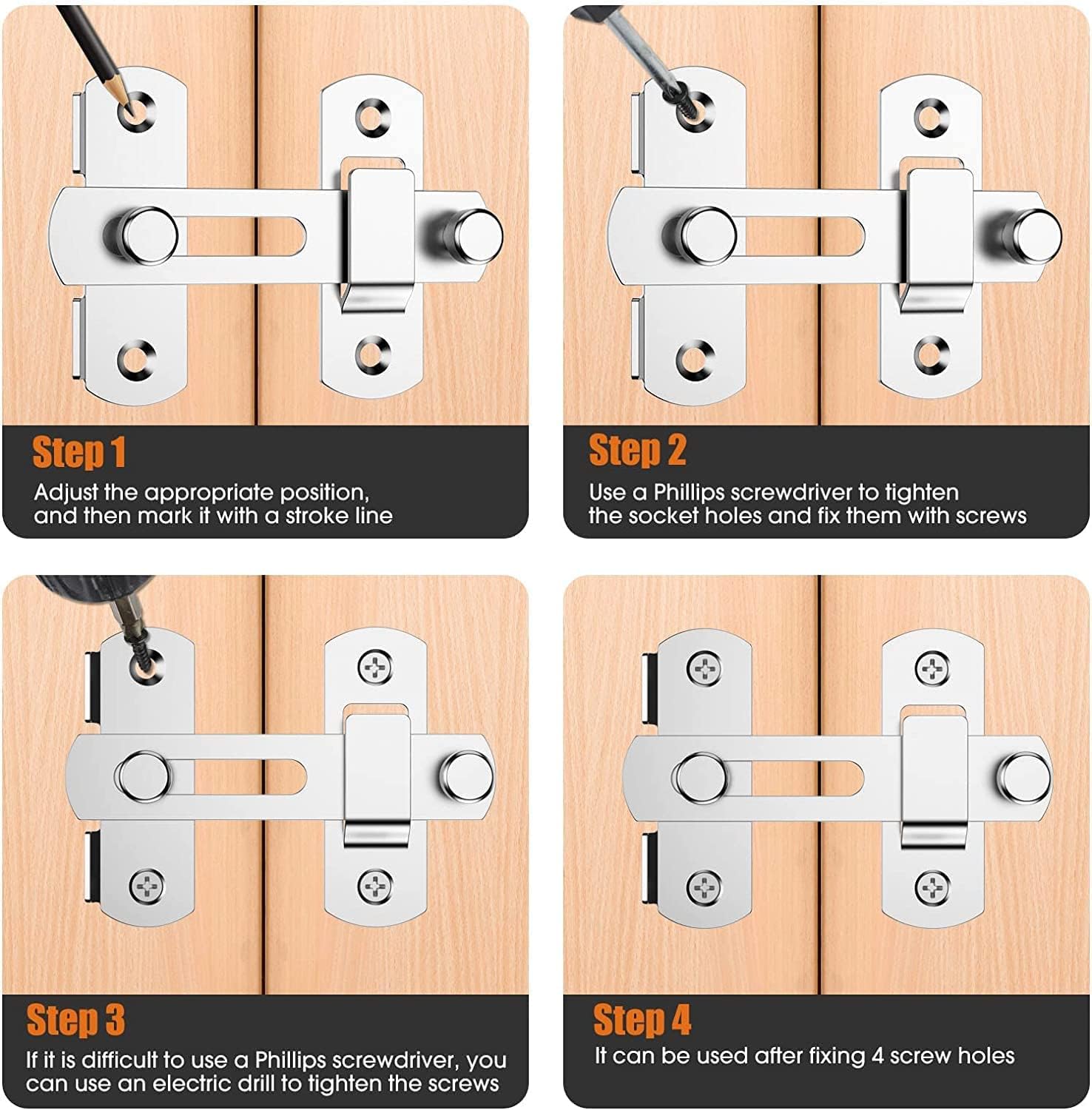 Step 1
Adjust the appropriate position, and then mark it with a stroke line

Step 2
Use a Phillips screwdriver to tighten the socket holes and fix them with screws

Step 3
If it is difficult to use a Phillips screwdriver, you can use an electric drill to tighten the screws

Step 4
It can be used after fixing 4 screw holes