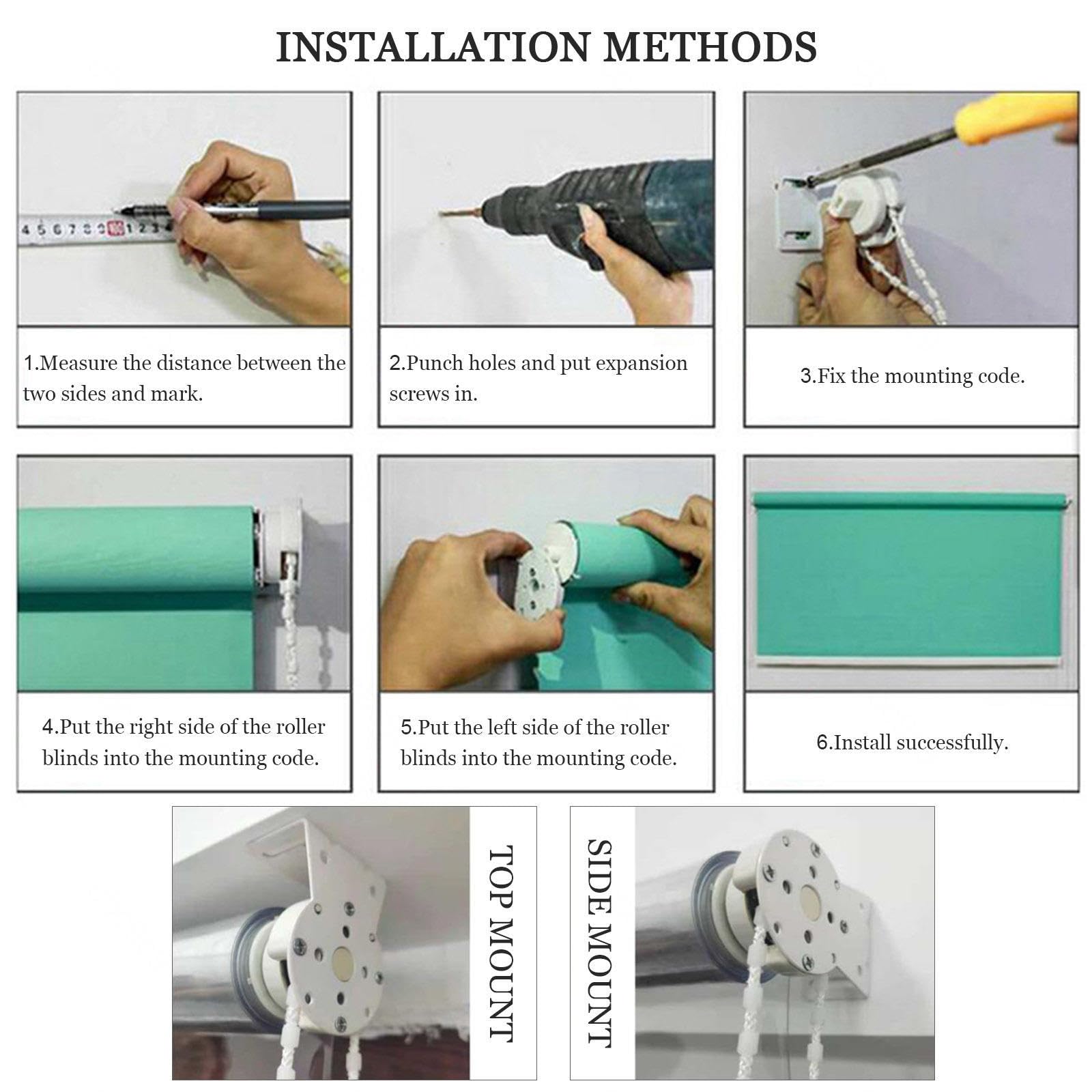 INSTALLATION METHODS

4 5 6 7 8 9 10 1 2 3 4

1.Measure the distance between the two sides and mark.

2.Punch holes and put expansion screws in.

3.Fix the mounting code.

4.Put the right side of the roller blinds into the mounting code.

5.Put the left side of the roller blinds into the mounting code.

6.Install successfully.

TOP MOUNT

SIDE MOUNT