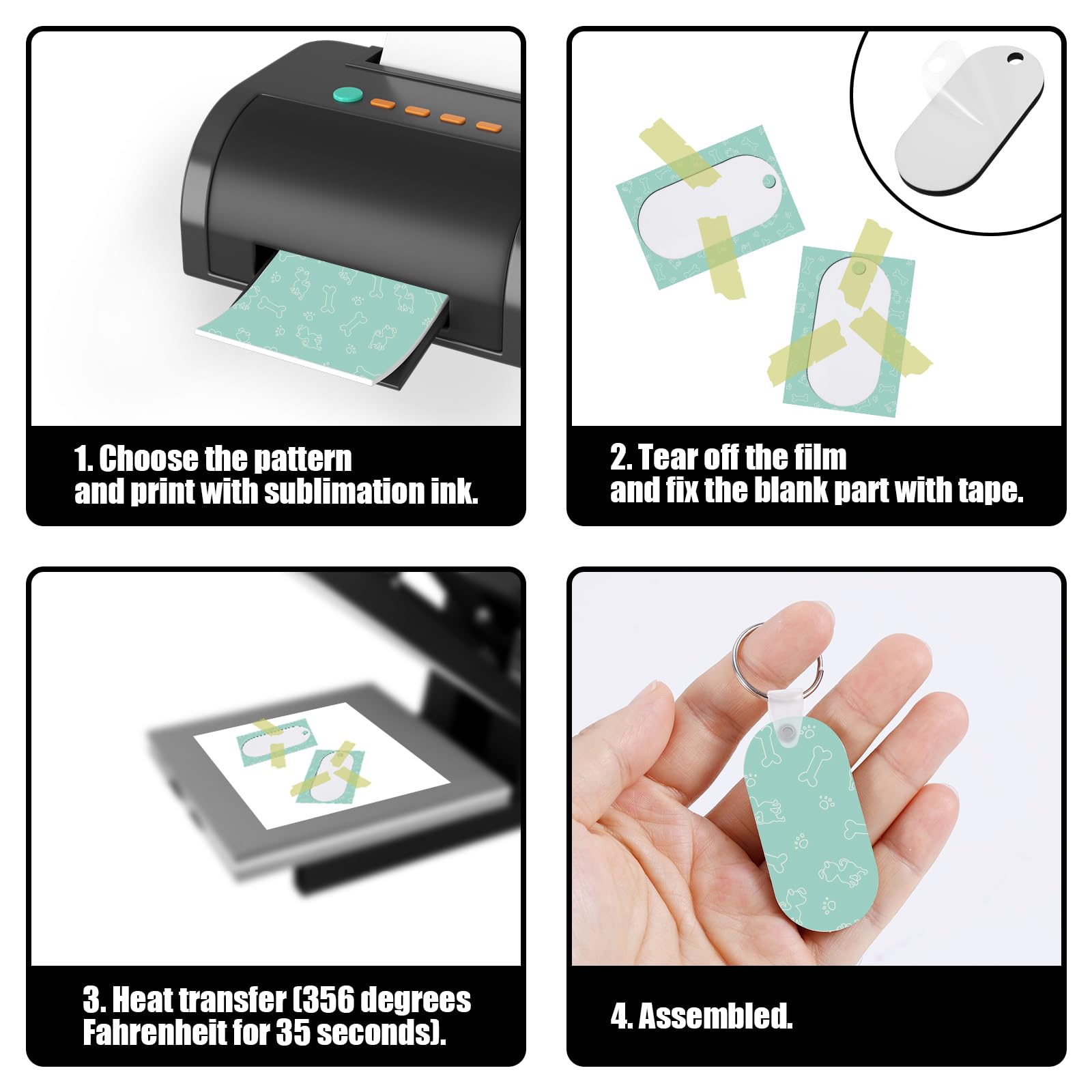 1. Choose the pattern and print with sublimation ink.

2. Tear off the film and fix the blank part with tape.

3. Heat transfer (356 degrees Fahrenheit for 35 seconds).

4. Assembled.